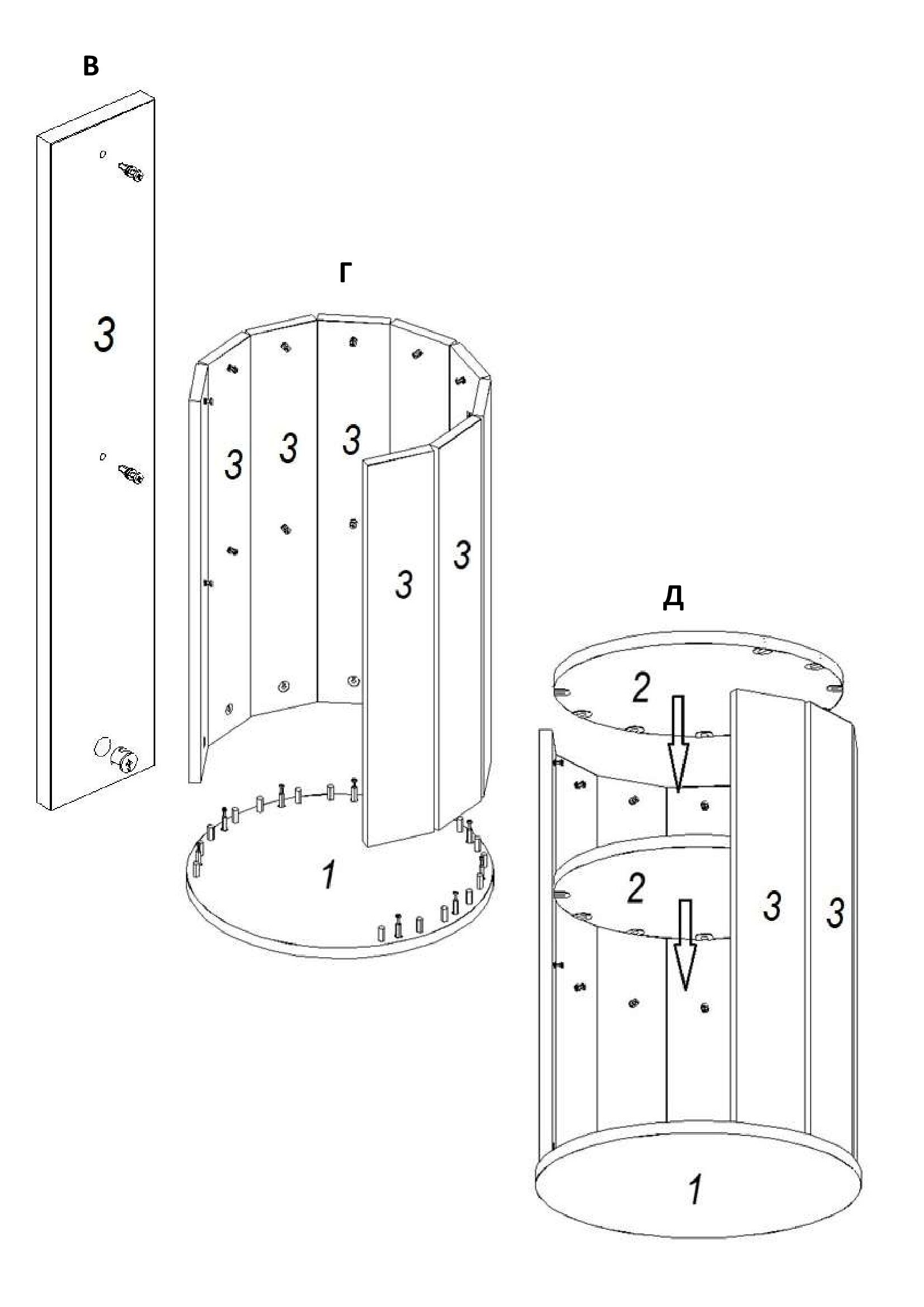 В

3

Г

3
3
3
3
3

1

Д

2

2

3
3

1