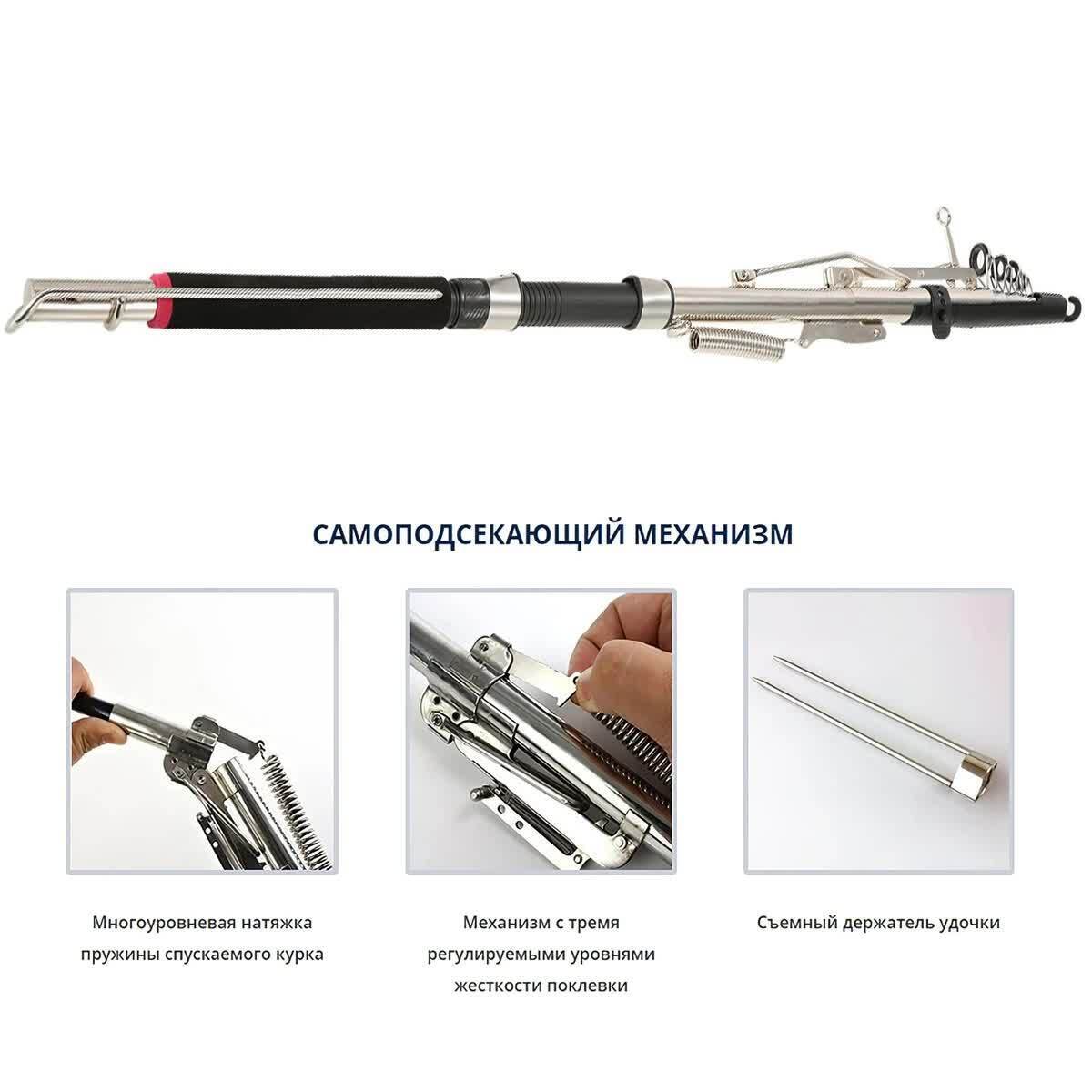 САМОПОДСЕКАЮЩИЙ МЕХАНИЗМ

Многоуровневая натяжка пружины спускаемого курка

Механизм с тремя регулируемыми уровнями жесткости поклевки

Съемный держатель удочки