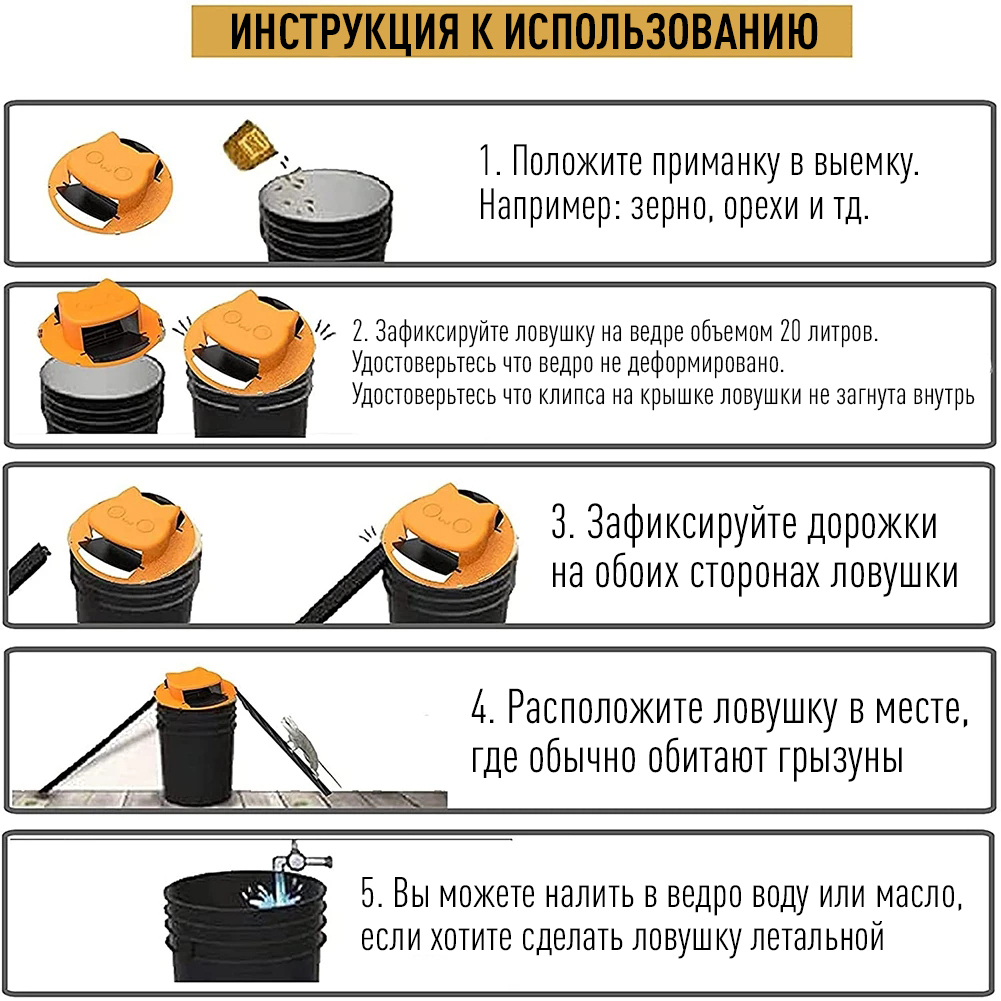 ИНСТРУКЦИЯ К ИСПОЛЬЗОВАНИЮ

1. Положите приманку в выемку. Например: зерно, орехи и тд.

2. Зафиксируйте ловушку на ведре объемом 20 литров. Удостоверьтесь что ведро не деформировано. Удостоверьтесь что клипса на крышке ловушки не загнута внутрь

3. Зафиксируйте дорожки на обоих сторонах ловушки

4. Расположите ловушку в месте, где обычно обитают грызуны

5. Вы можете налить в ведро воду или масло, если хотите сделать ловушку летальной