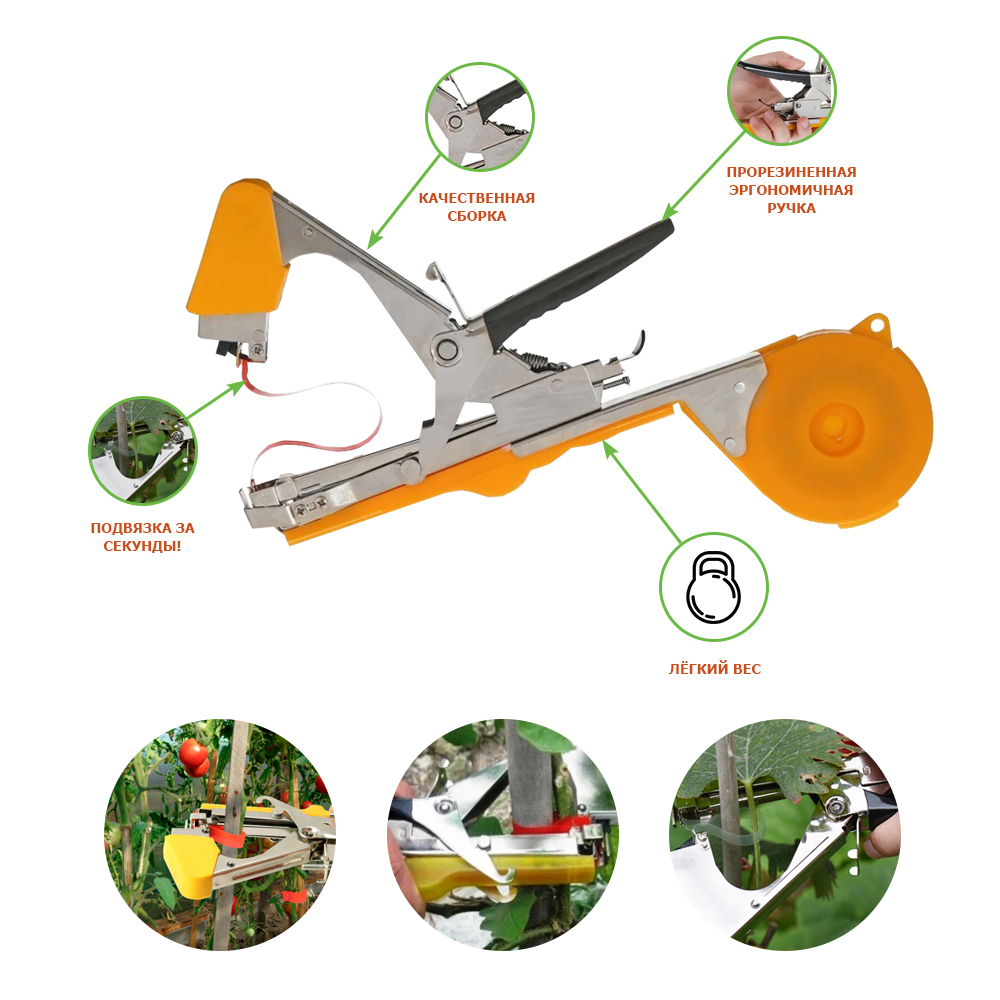 КАЧЕСТВЕННАЯ СБОРКА

ПРОРЕЗИНЕННАЯ ЭРГОНОМИЧНАЯ РУЧКА

ПОДВЯЗКА ЗА СЕКУНДЫ!

ЛЁГКИЙ ВЕС