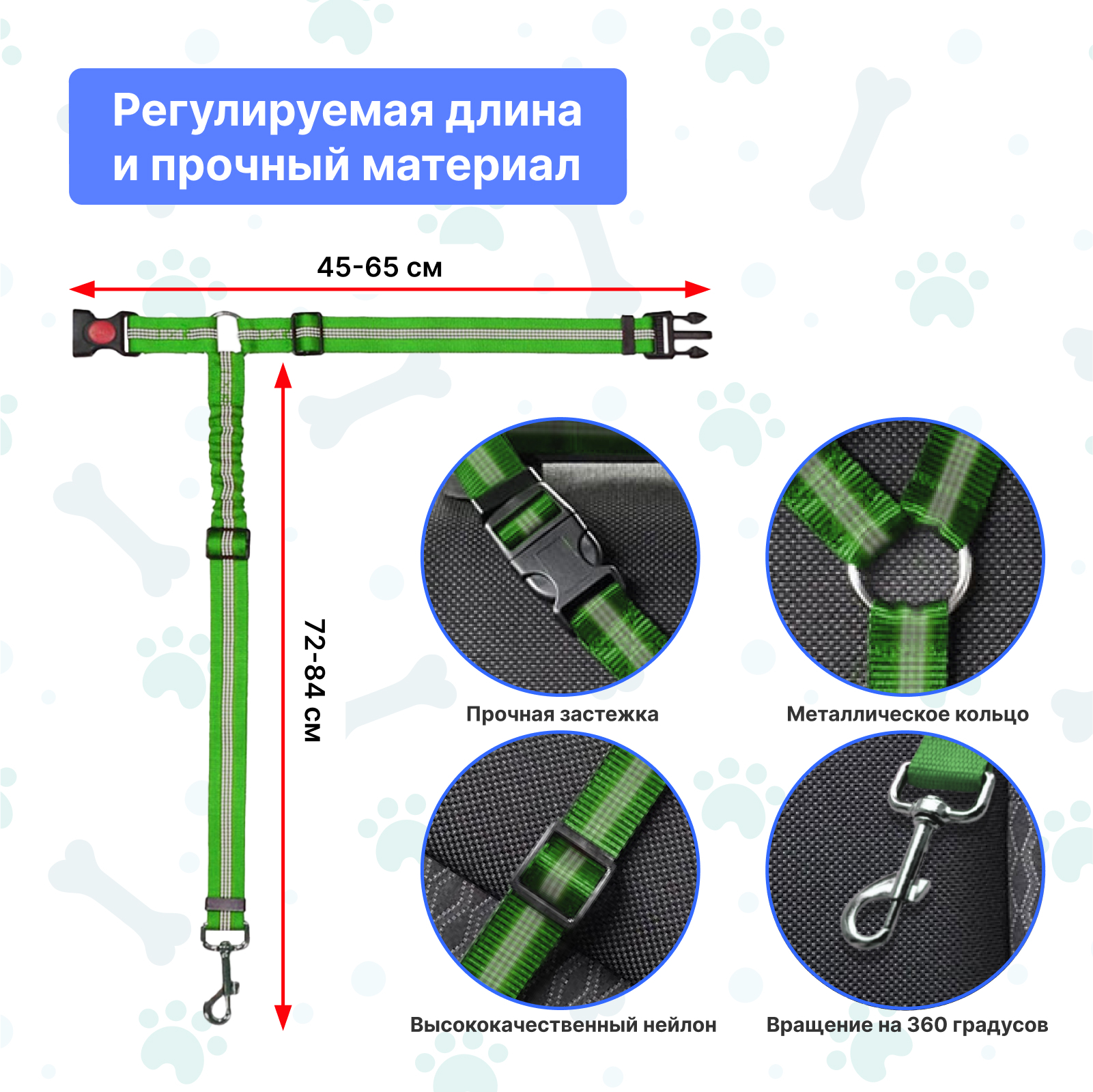 Регулируемая длина и прочный материал

45-65 см

72-84 см

Прочная застежка

Металлическое кольцо

Высококачественный нейлон

Вращение на 360 градусов