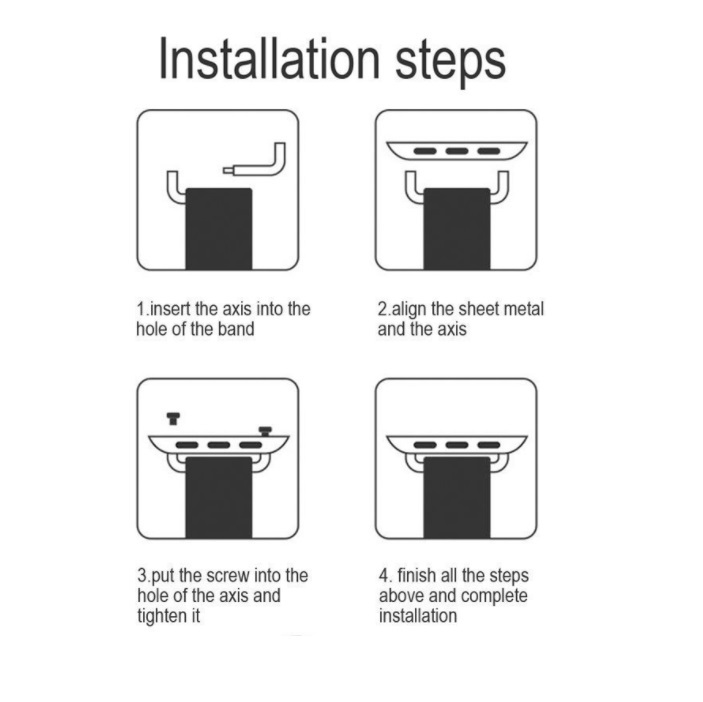 Installation steps

1.insert the axis into the hole of the band

2.align the sheet metal and the axis

3.put the screw into the hole of the axis and tighten it

4. finish all the steps above and complete installation