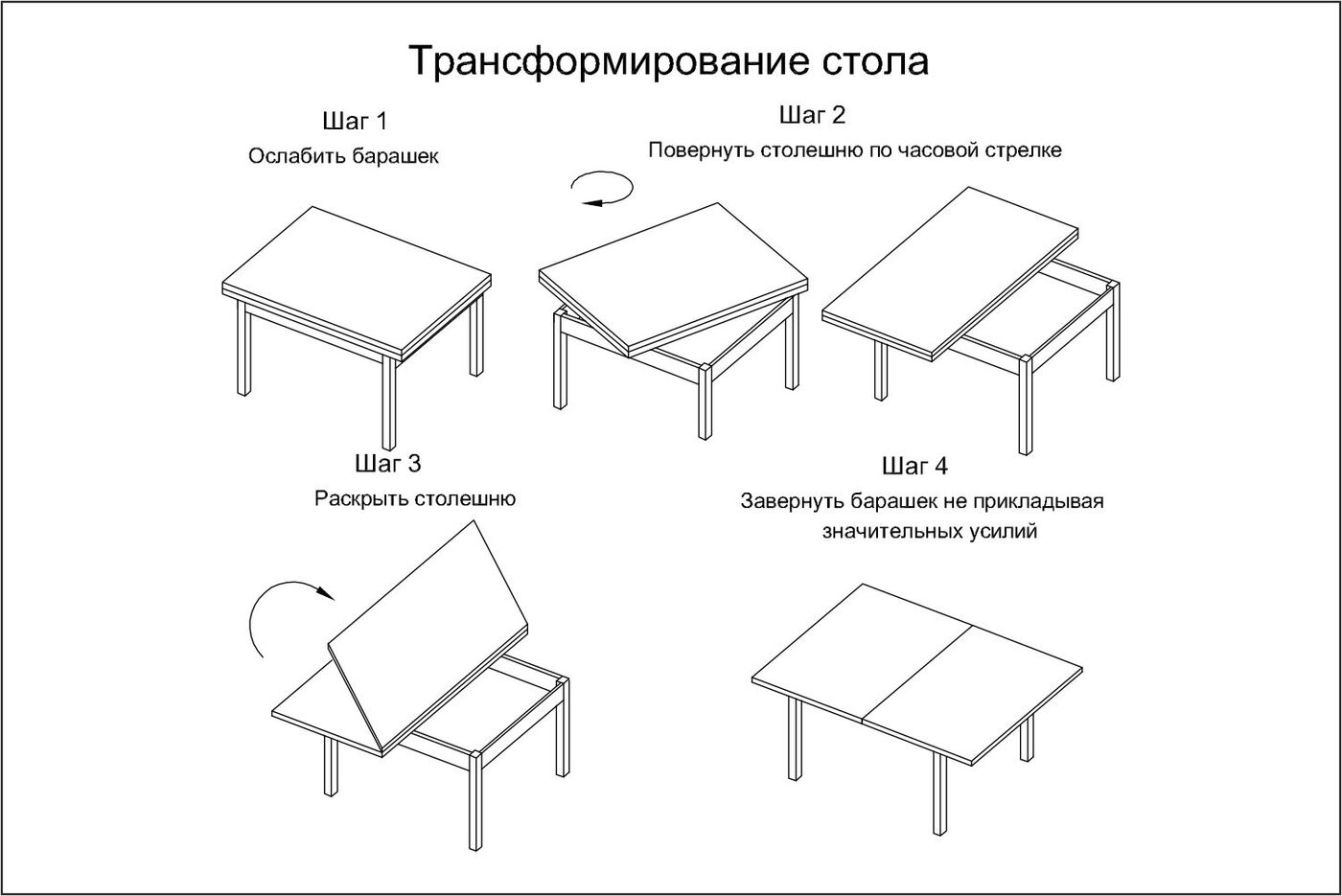 Трансформирование стола

Шаг 1
Ослабить барашек

Шаг 2
Повернуть столешню по часовой стрелке

Шаг 3
Раскрыть столешню

Шаг 4
Завернуть барашек не прикладывая значительных усилий