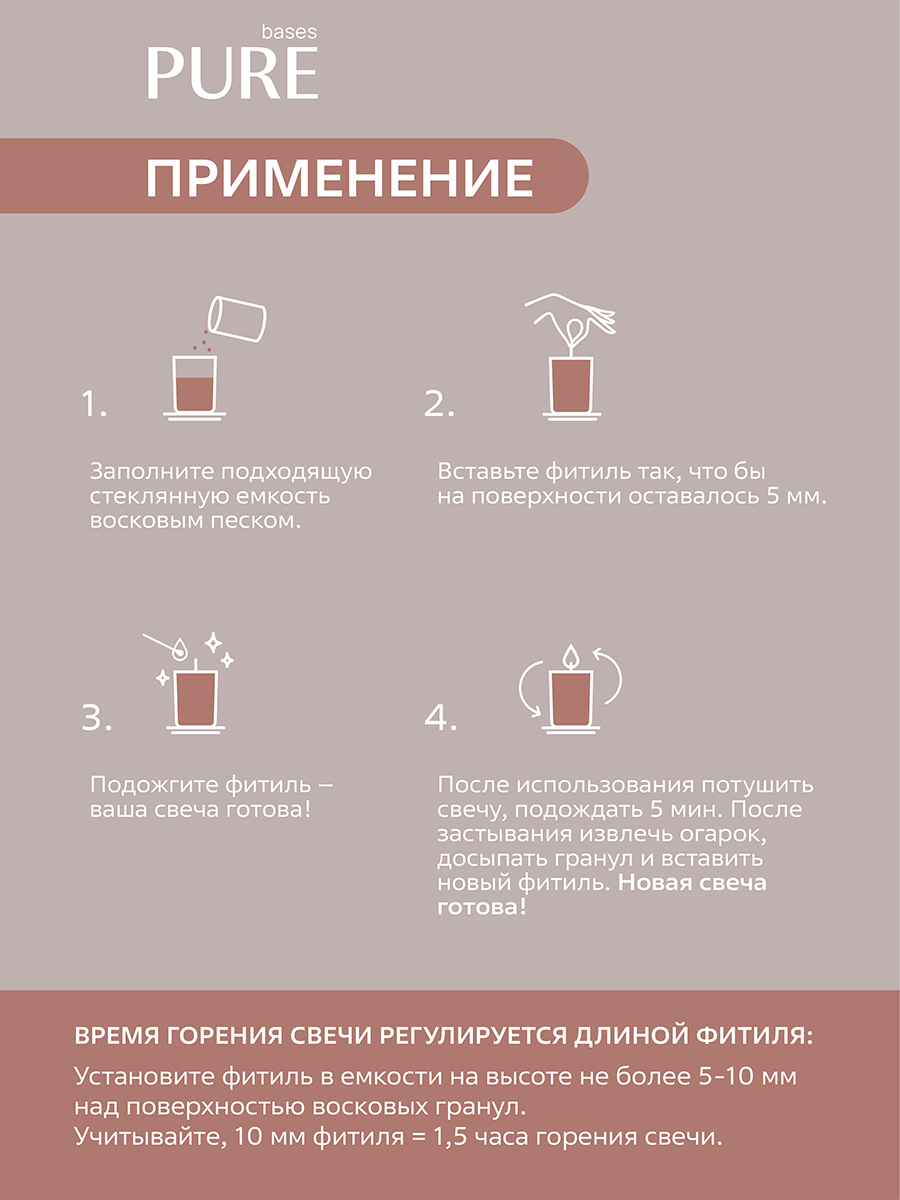 bases
PURE

ПРИМЕНЕНИЕ

1.

Заполните подходящую стеклянную емкость восковым песком.

2.

Вставьте фитиль так, что бы на поверхности оставалось 5 мм.

3.

Подожгите фитиль – ваша свеча готова!

4.

После использования потушить свечу, подождать 5 мин. После застывания извлечь огарок, досыпать гранул и вставить новый фитиль. Новая свеча готова!

ВРЕМЯ ГОРЕНИЯ СВЕЧИ РЕГУЛИРУЕТСЯ ДЛИНОЙ ФИТИЛЯ:

Установите фитиль в емкости на высоте не более 5-10 мм над поверхностью восковых гранул.
Учитывайте, 10 мм фитиля = 1,5 часа горения свечи.