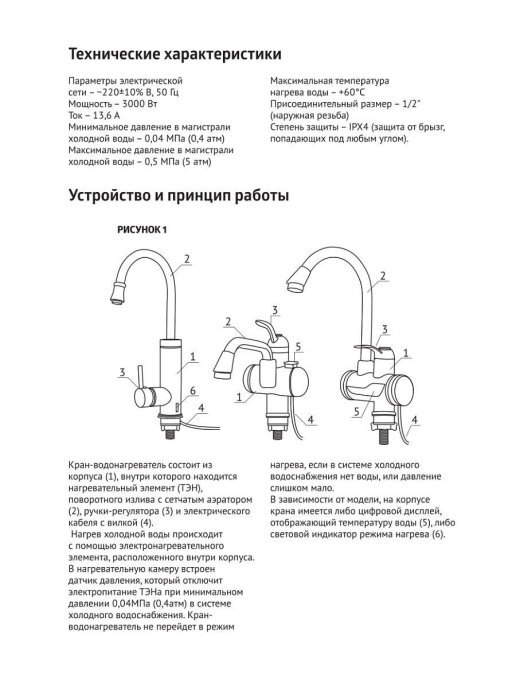 Технические характеристики

Параметры электрической сети – ~220±10% В, 50 Гц
Мощность – 3000 Вт
Ток – 13,6 А
Минимальное давление в магистрали холодной воды – 0,04 МПа (0,4 атм)
Максимальное давление в магистрали холодной воды – 0,5 МПа (5 атм)

Максимальная температура нагрева воды – +60°С
Присоединительный размер – 1/2" (наружная резьба)
Степень защиты – IPX4 (защита от брызг, попадающих под любым углом).

Устройство и принцип работы

РИСУНОК 1

2
1
3
6
4
2
3
5
1
4
2
3
5
4

Кран-водонагреватель состоит из корпуса (1), внутри которого находится нагревательный элемент (ТЭН), поворотного излива с сетчатым аэратором (2), ручки-регулятора (3) и электрического кабеля с вилкой (4).
Нагрев холодной воды происходит с помощью электронагревательного элемента, расположенного внутри корпуса. В нагревательную камеру встроен датчик давления, который отключит электропитание ТЭНа при минимальном давлении 0,04МПа (0,4атм) в системе холодного водоснабжения. Кран-водонагреватель не перейдет в режим нагрева, если в системе холодного водоснабжения нет воды, или давление слишком мало.
В зависимости от модели, на корпусе крана имеется либо цифровой дисплей, отображающий температуру воды (5), либо световой индикатор режима нагрева (6).