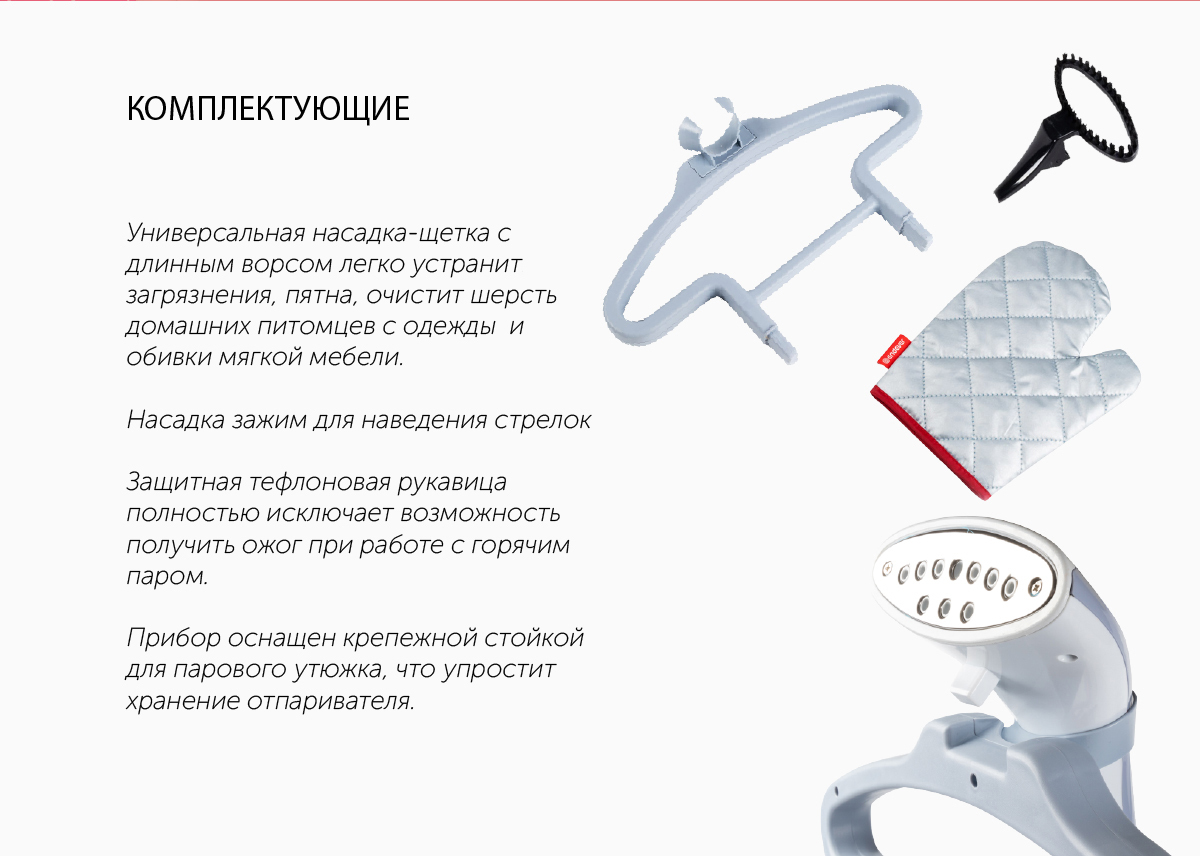 КОМПЛЕКТУЮЩИЕ

Универсальная насадка-щетка с длинным ворсом легко устранит загрязнения, пятна, очистит шерсть домашних питомцев с одежды и обивки мягкой мебели.

Насадка зажим для наведения стрелок

Защитная тефлоновая рукавица полностью исключает возможность получить ожог при работе с горячим паром.

Прибор оснащен крепежной стойкой для парового утюжка, что упростит хранение отпаривателя.

endever