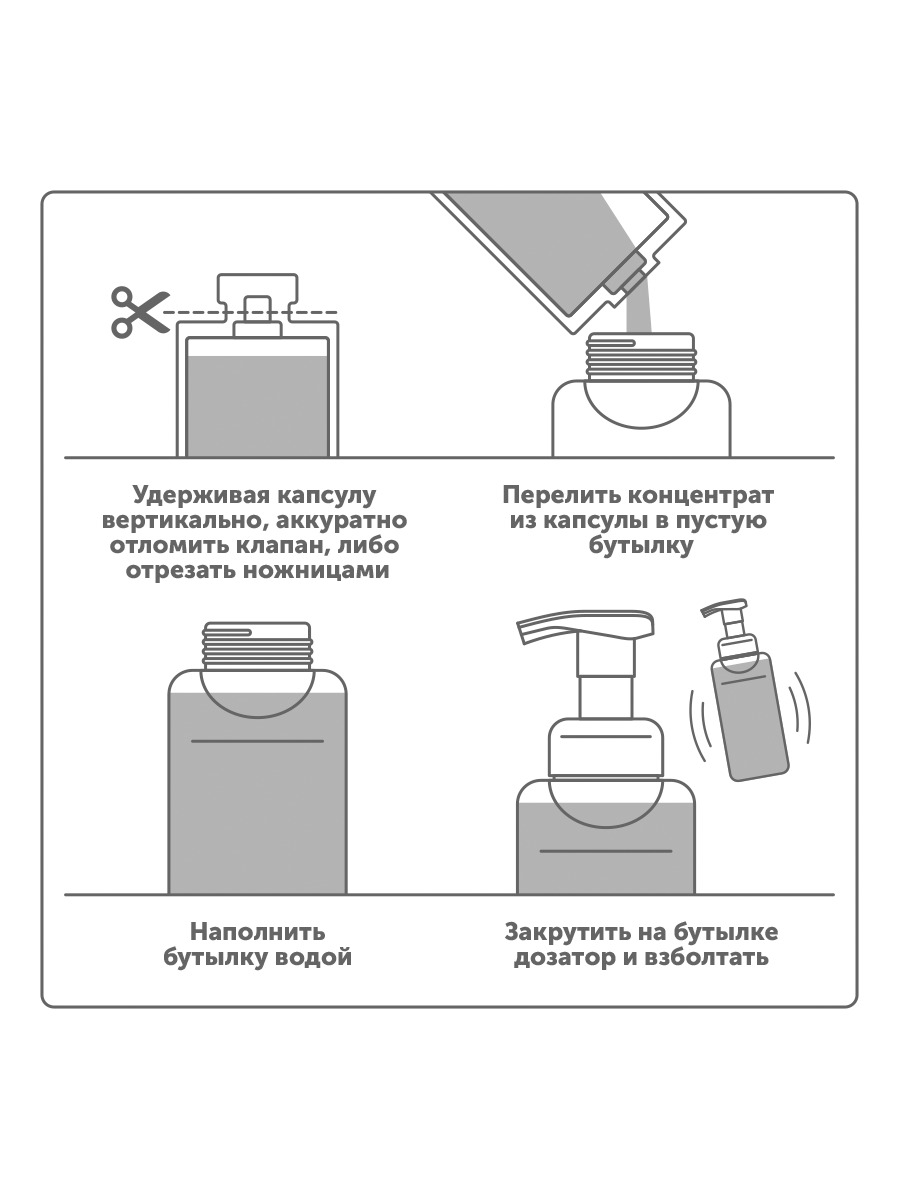 Удерживая капсулу вертикально, аккуратно отломить клапан, либо отрезать ножницами

Перелить концентрат из капсулы в пустую бутылку

Наполнить бутылку водой

Закрутить на бутылке дозатор и взболтать