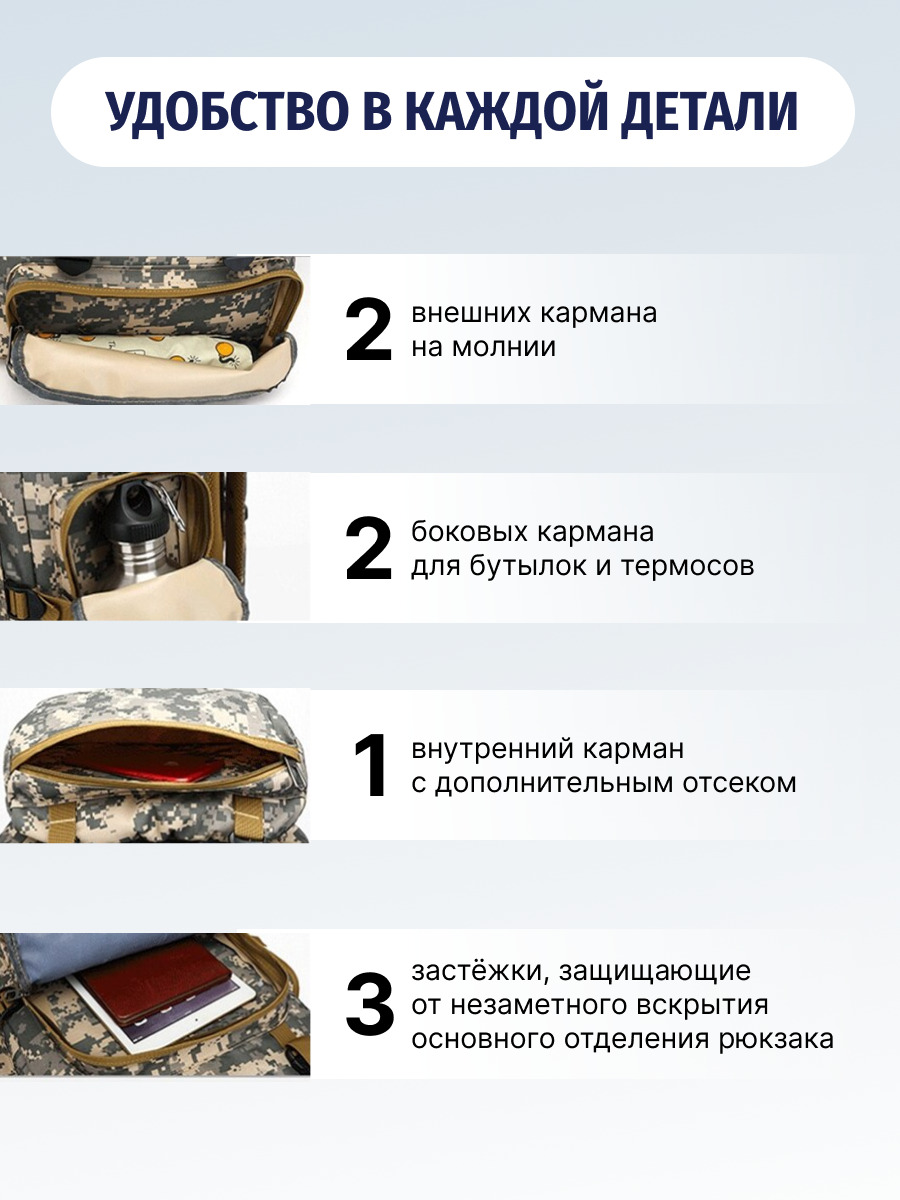 УДОБСТВО В КАЖДОЙ ДЕТАЛИ

2 внешних кармана на молнии

2 боковых кармана для бутылок и термосов

1 внутренний карман с дополнительным отсеком

3 застёжки, защищающие от незаметного вскрытия основного отделения рюкзака