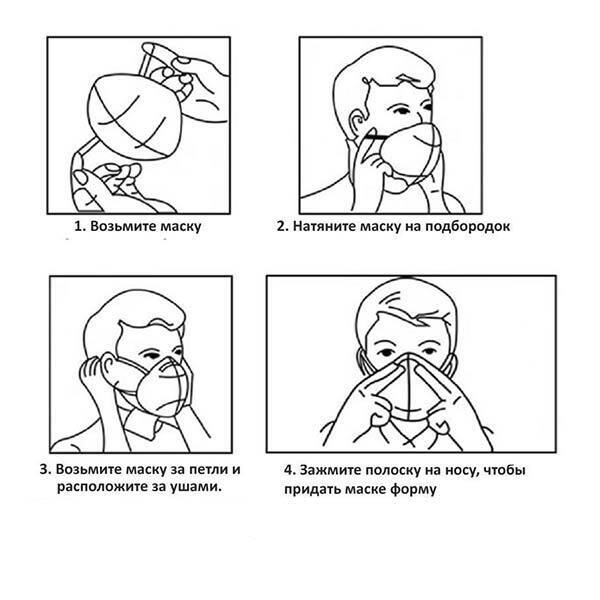 1. Возьмите маску

2. Натяните маску на подбородок

3. Возьмите маску за петли и расположите за ушами.

4. Зажмите полоску на носу, чтобы придать маске форму