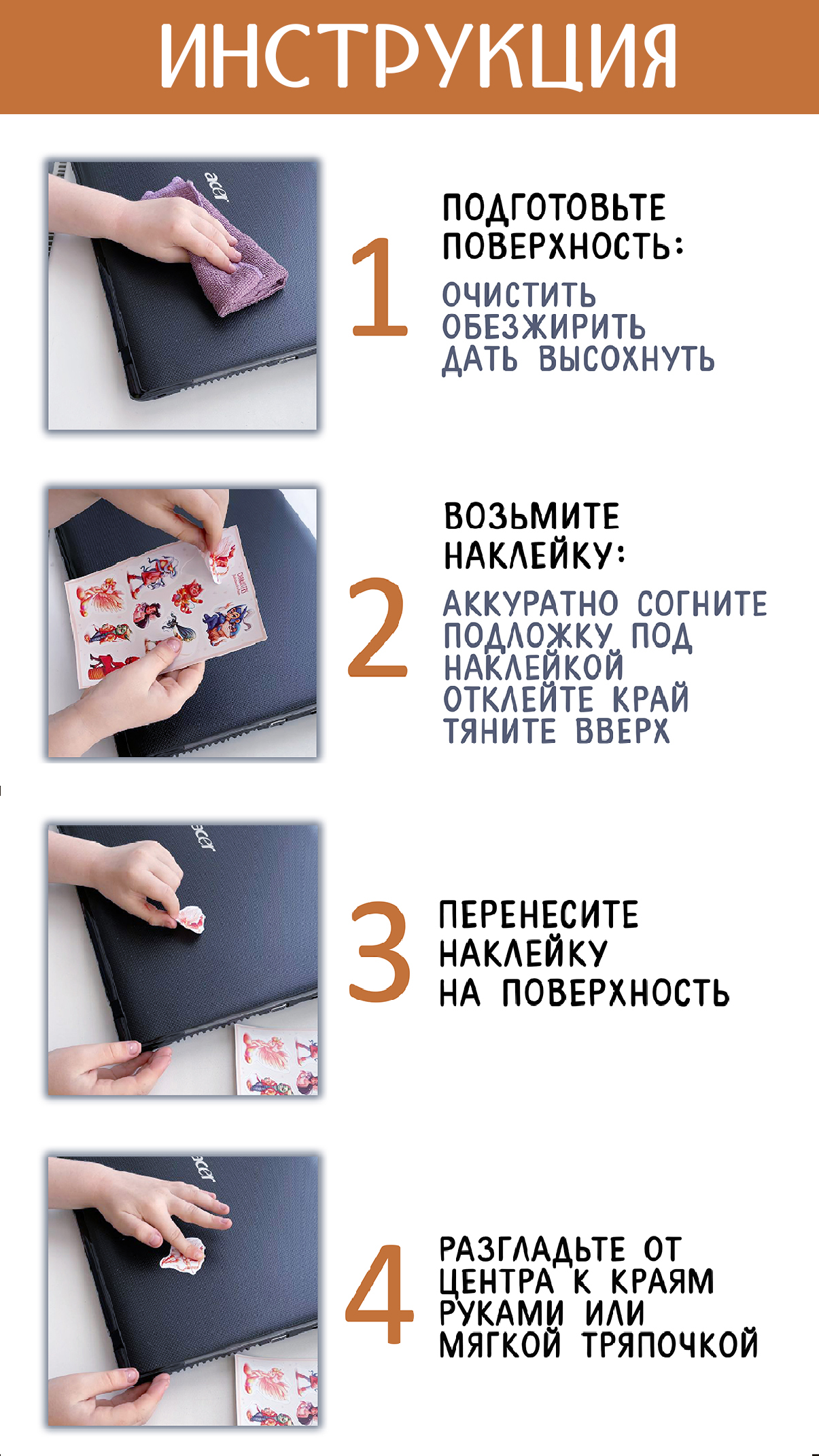 ИНСТРУКЦИЯ

acer

1

ПОДГОТОВЬТЕ ПОВЕРХНОСТЬ:

ОЧИСТИТЬ
ОБЕЗЖИРИТЬ
ДАТЬ ВЫСОХНУТЬ

2

ВОЗЬМИТЕ НАКЛЕЙКУ:

АККУРАТНО СОГНИТЕ ПОДЛОЖКУ ПОД НАКЛЕЙКОЙ
ОТКЛЕЙТЕ КРАЙ
ТЯНИТЕ ВВЕРХ

acer

3

ПЕРЕНЕСИТЕ НАКЛЕЙКУ НА ПОВЕРХНОСТЬ

acer

4

РАЗГЛАДЬТЕ ОТ ЦЕНТРА К КРАЯМ РУКАМИ ИЛИ МЯГКОЙ ТРЯПОЧКОЙ