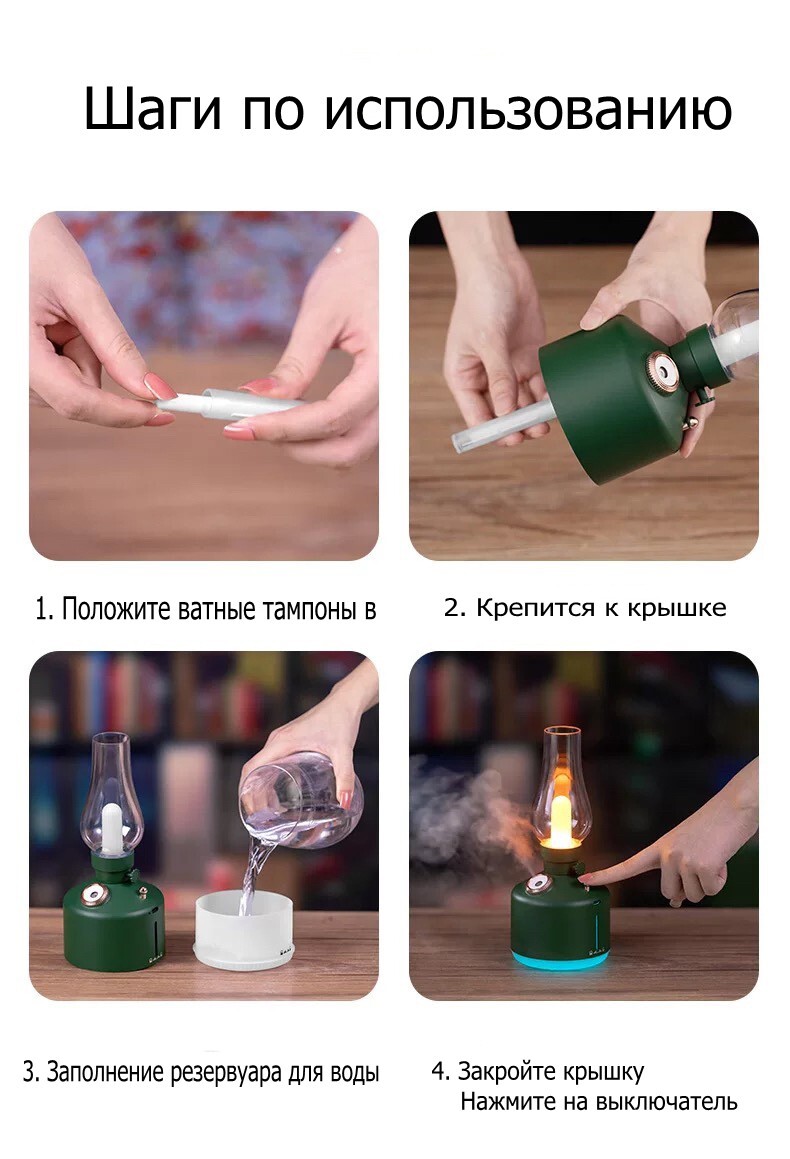 Шаги по использованию

1. Положите ватные тампоны в

2. Крепится к крышке

3. Заполнение резервуара для воды

4. Закройте крышку
Нажмите на выключатель