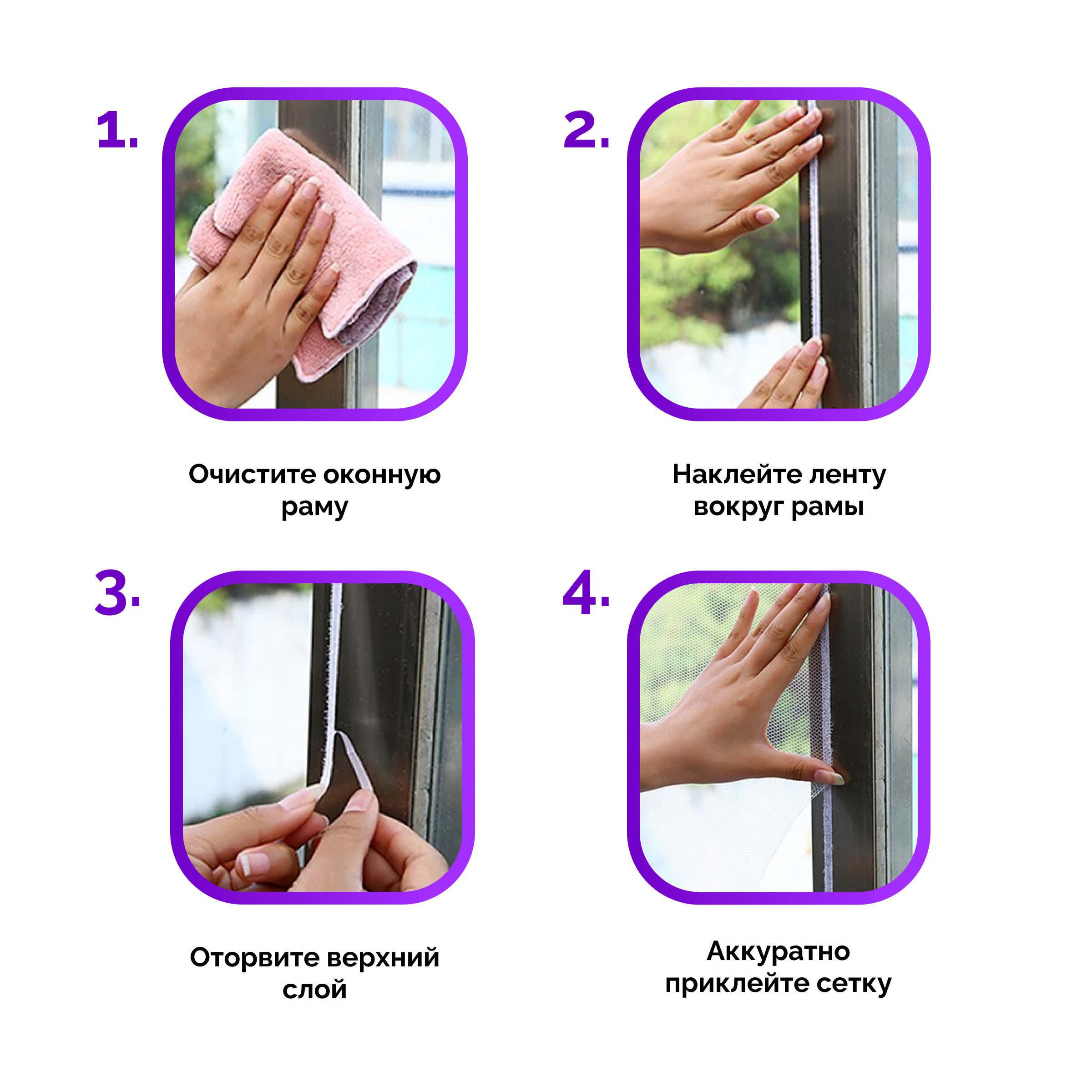 1.

Очистите оконную раму

2.

Наклейте ленту вокруг рамы

3.

Оторвите верхний слой

4.

Аккуратно приклейте сетку