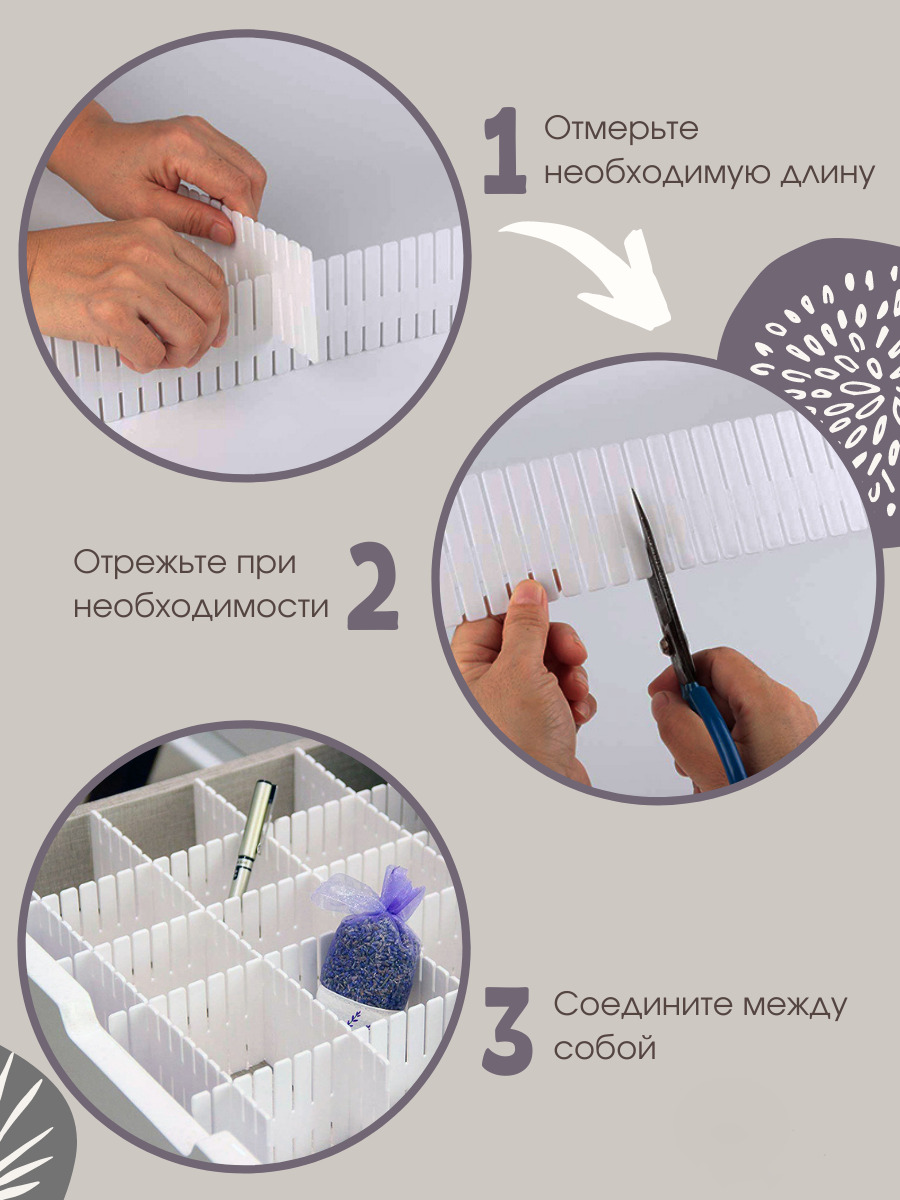 1 Отмерьте необходимую длину

Отрежьте при необходимости 2

3 Соедините между собой