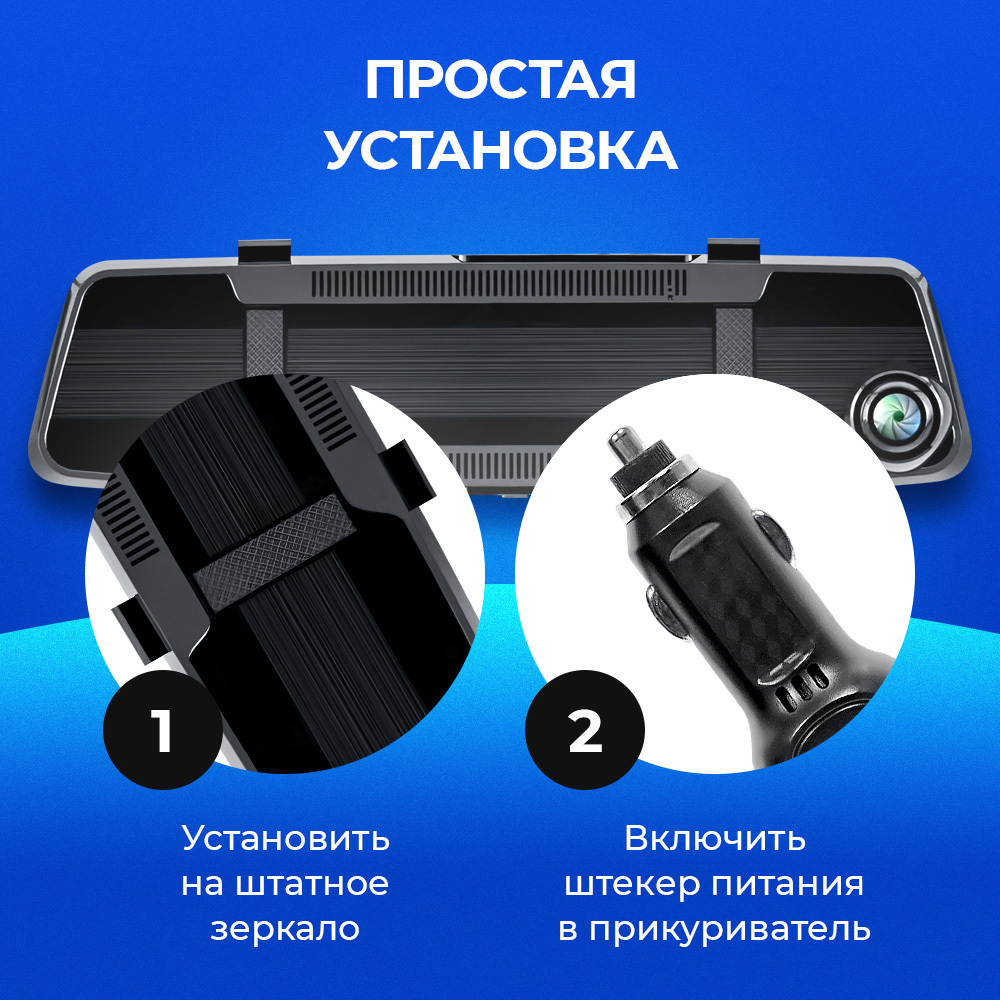 ПРОСТАЯ УСТАНОВКА

1

Установить на штатное зеркало

2

Включить штекер питания в прикуриватель