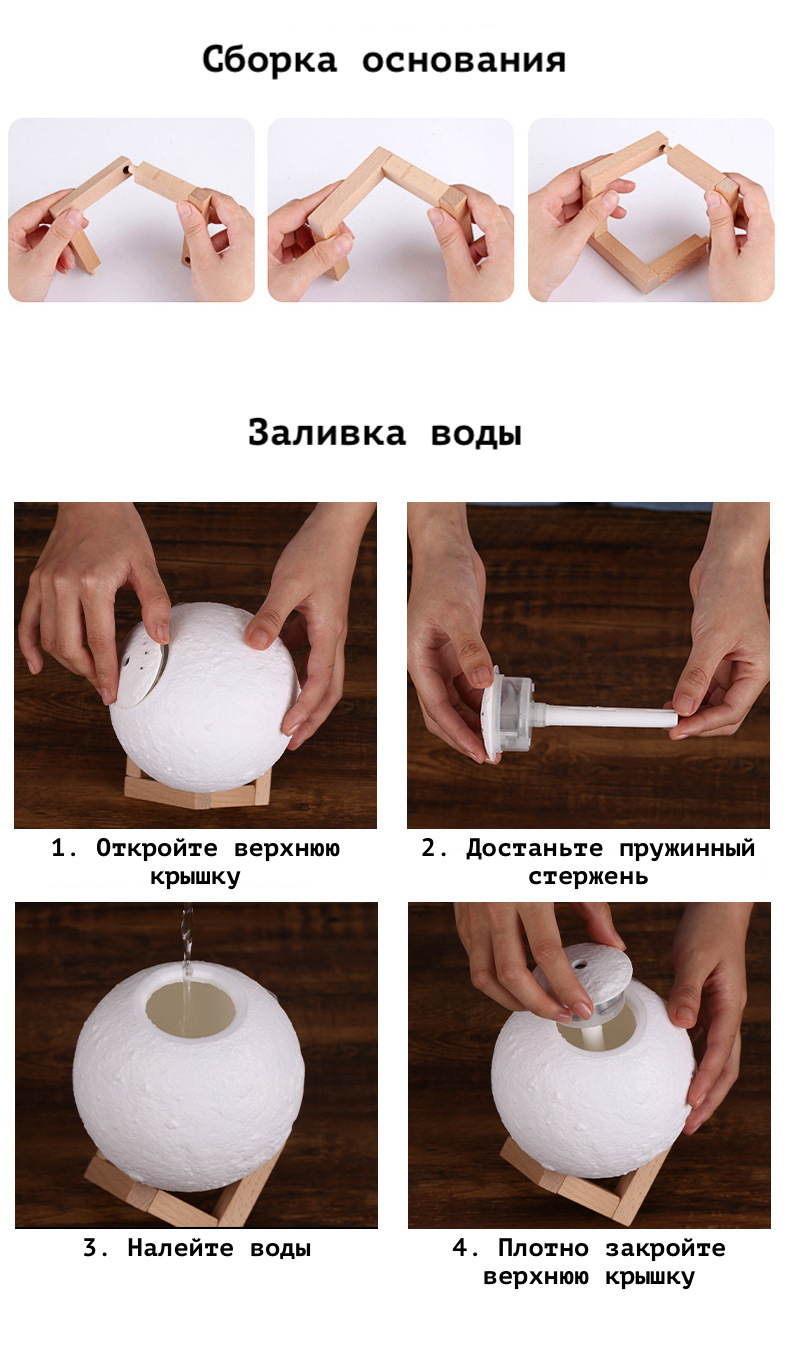 Сборка основания

Заливка воды

1. Откройте верхнюю крышку

2. Достаньте пружинный стержень

3. Налейте воды

4. Плотно закройте верхнюю крышку