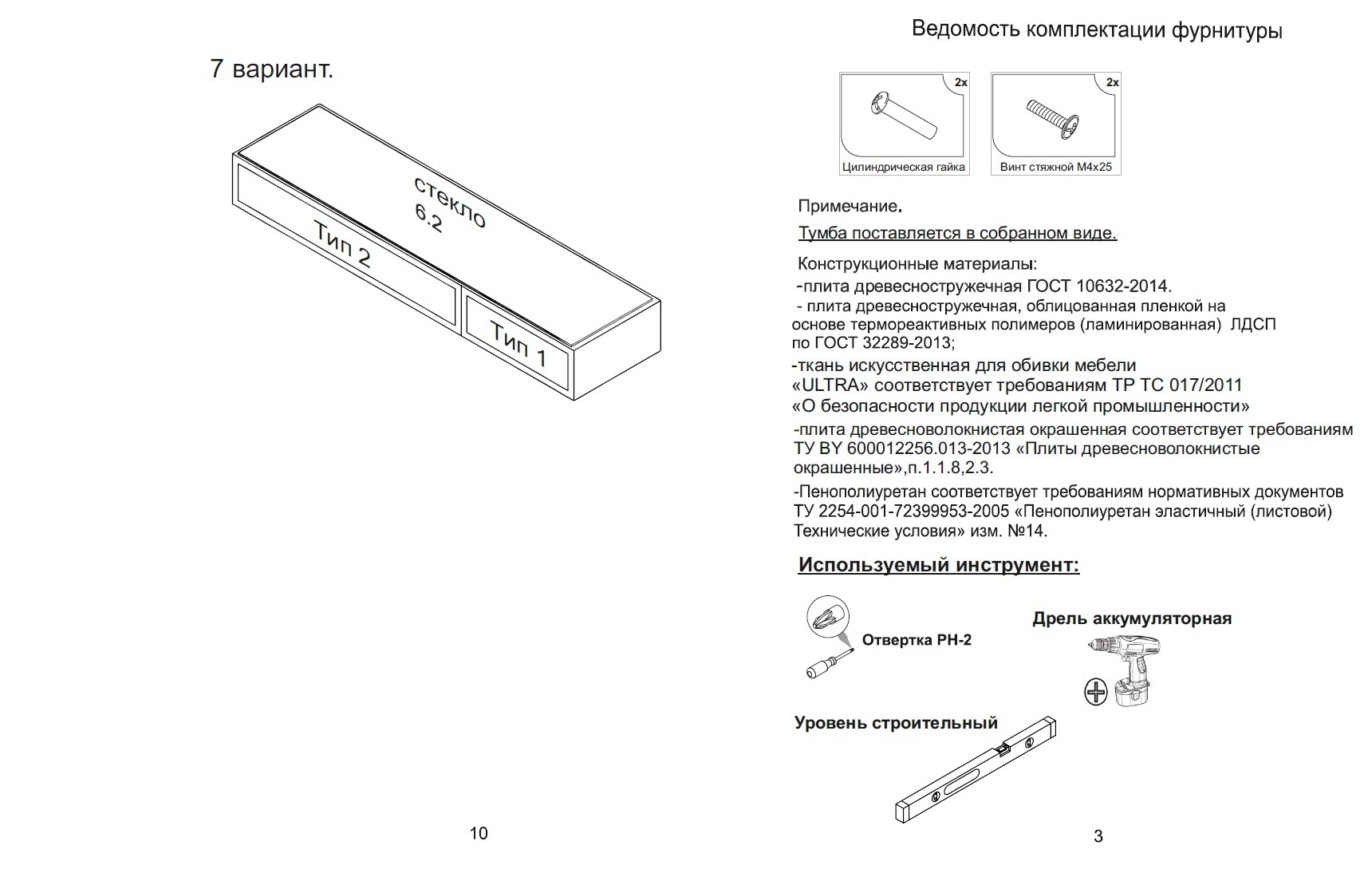 7 вариант.

стекло
6.2

Тип 2

Тип 1

10

Ведомость комплектации фурнитуры

2x
Цилиндрическая гайка

2x
Винт стяжной М4х25

Примечание.

Тумба поставляется в собранном виде.

Конструкционные материалы:
-плита древесностружечная ГОСТ 10632-2014.
- плита древесностружечная, облицованная пленкой на основе термореактивных полимеров (ламинированная) ЛДСП по ГОСТ 32289-2013;
-ткань искусственная для обивки мебели «ULTRA» соответствует требованиям ТР ТС 017/2011 «О безопасности продукции легкой промышленности»
-плита древесноволокнистая окрашенная соответствует требованиям ТУ BY 600012256.013-2013 «Плиты древесноволокнистые окрашенные»,п.1.1.8,2.3.
-Пенополиуретан соответствует требованиям нормативных документов ТУ 2254-001-72399953-2005 «Пенополиуретан эластичный (листовой) Технические условия» изм. №14.

Используемый инструмент:

Отвертка PH-2

Дрель аккумуляторная

Уровень строительный

3