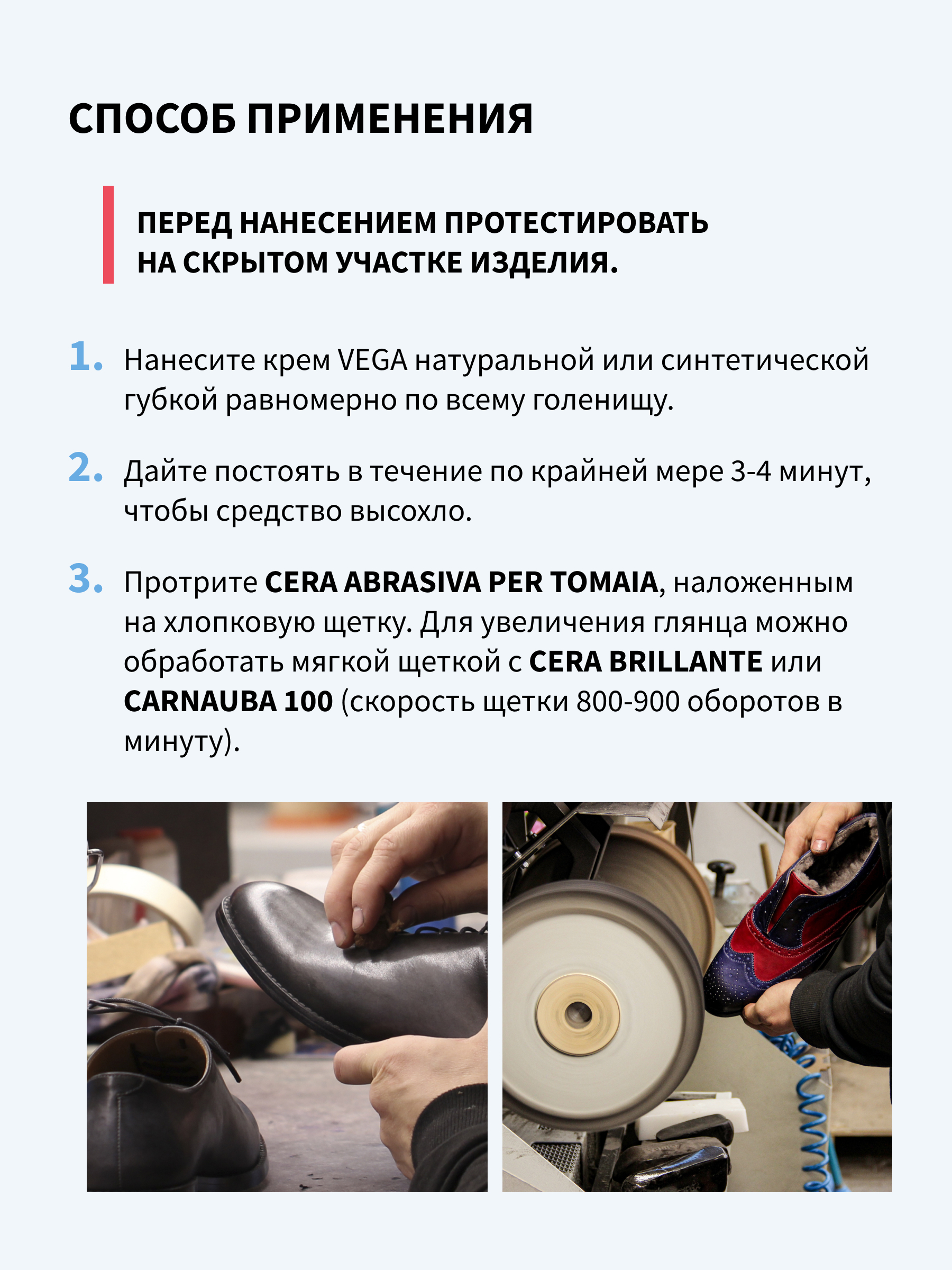 СПОСОБ ПРИМЕНЕНИЯ

ПЕРЕД НАНЕСЕНИЕМ ПРОТЕСТИРОВАТЬ НА СКРЫТОМ УЧАСТКЕ ИЗДЕЛИЯ.

1. Нанесите крем VEGA натуральной или синтетической губкой равномерно по всему голенищу.

2. Дайте постоять в течение по крайней мере 3-4 минут, чтобы средство высохло.

3. Протрите CERA ABRASIVA PER TOMAIA, наложенным на хлопковую щетку. Для увеличения глянца можно обработать мягкой щеткой с CERA BRILLANTE или CARNAUBA 100 (скорость щетки 800-900 оборотов в минуту).