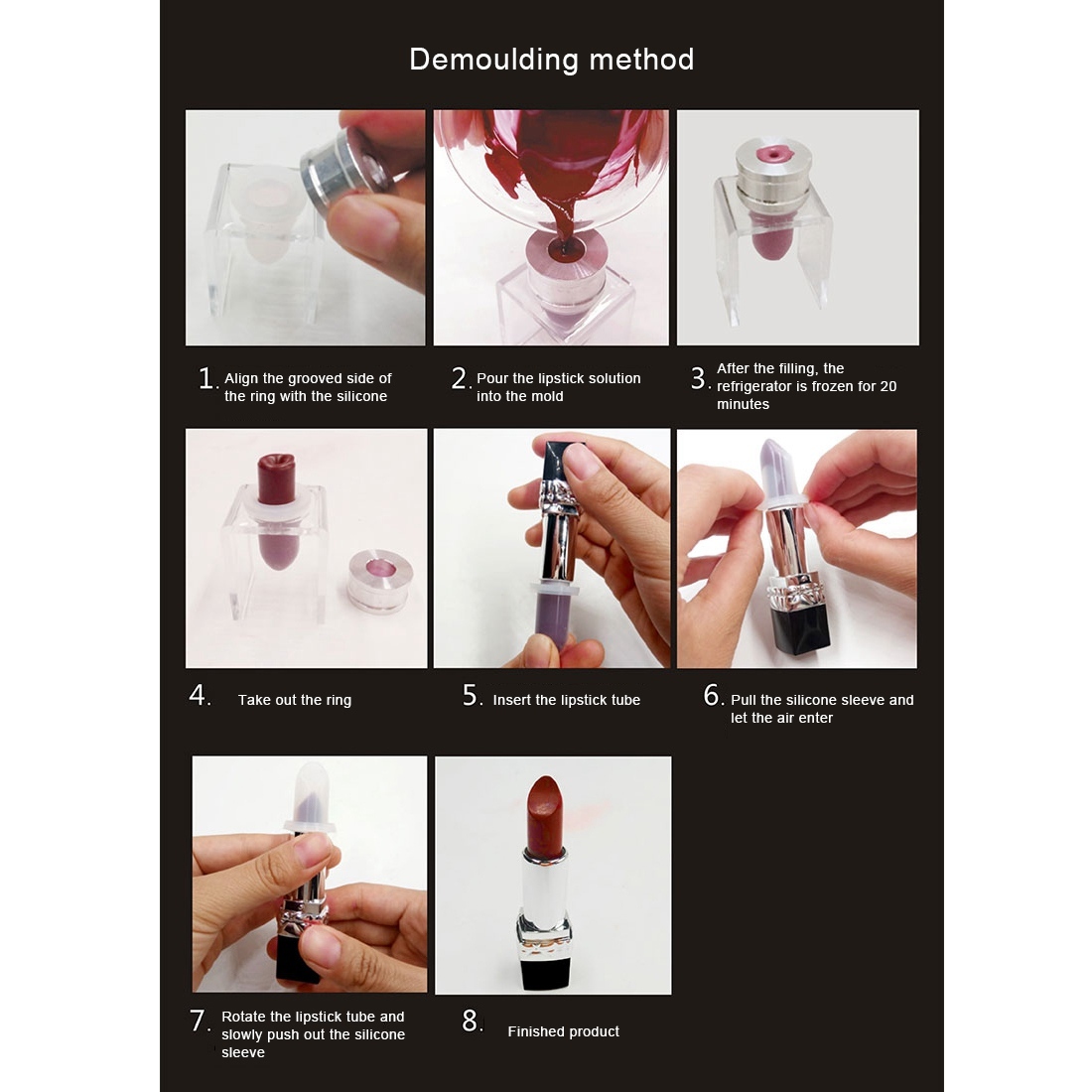 Demoulding method

1. Align the grooved side of the ring with the silicone

2. Pour the lipstick solution into the mold

3. After the filling, the refrigerator is frozen for 20 minutes

4. Take out the ring

5. Insert the lipstick tube

6. Pull the silicone sleeve and let the air enter

7. Rotate the lipstick tube and slowly push out the silicone sleeve

8. Finished product