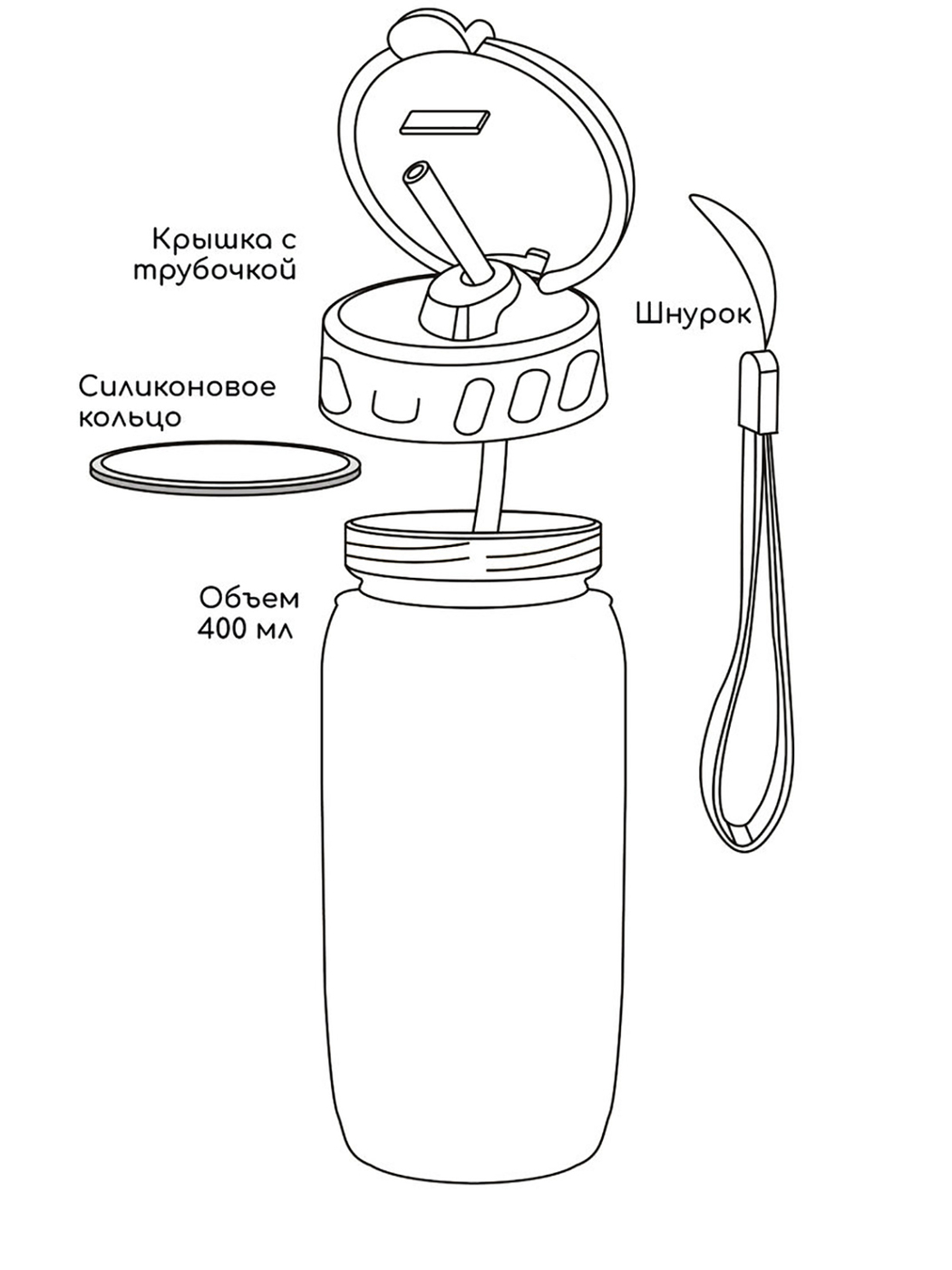 Крышка с трубочкой

Шнурок

Силиконовое кольцо

Объем 400 мл