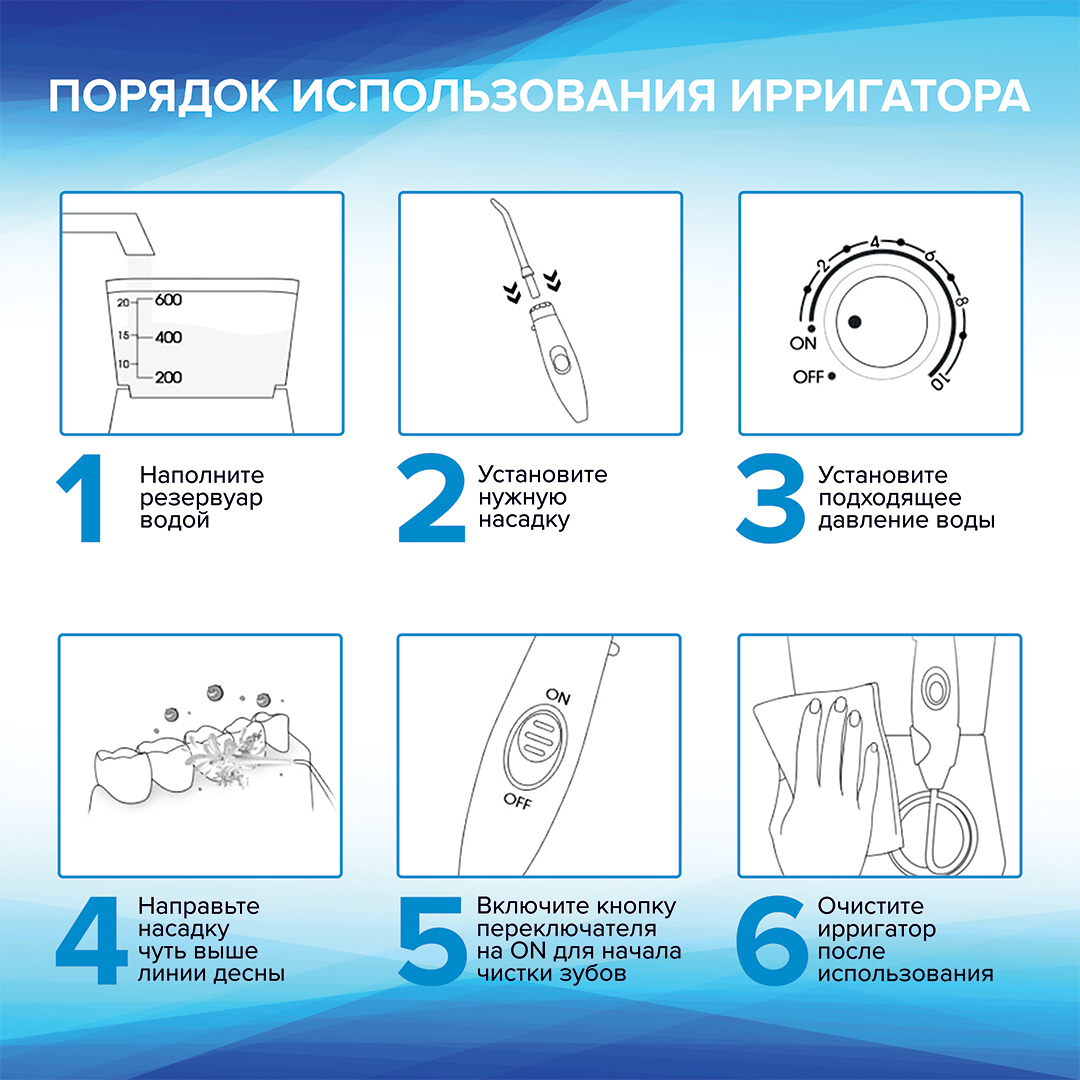 ПОРЯДОК ИСПОЛЬЗОВАНИЯ ИРРИГАТОРА

20 600
15 400
10 200

2 4 6 8 10
ON
OFF

1 Наполните резервуар водой

2 Установите нужную насадку

3 Установите подходящее давление воды

ON
OFF

4 Направьте насадку чуть выше линии десны

5 Включите кнопку переключателя на ON для начала чистки зубов

6 Очистите ирригатор после использования