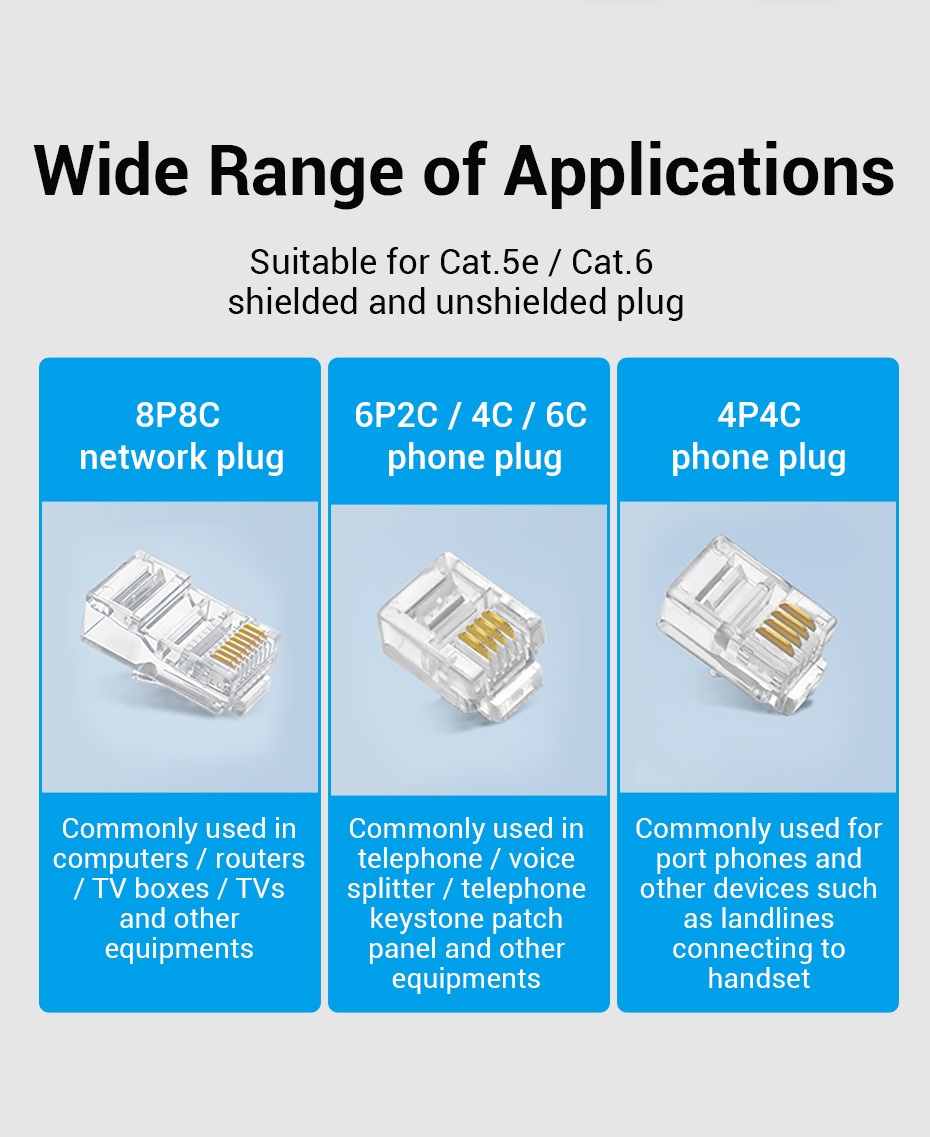 Wide Range of Applications

Suitable for Cat.5e / Cat.6
shielded and unshielded plug

8P8C
network plug

Commonly used in computers / routers / TV boxes / TVs and other equipments

6P2C / 4C / 6C
phone plug

Commonly used in telephone / voice splitter / telephone keystone patch panel and other equipments

4P4C
phone plug

Commonly used for port phones and other devices such as landlines connecting to handset