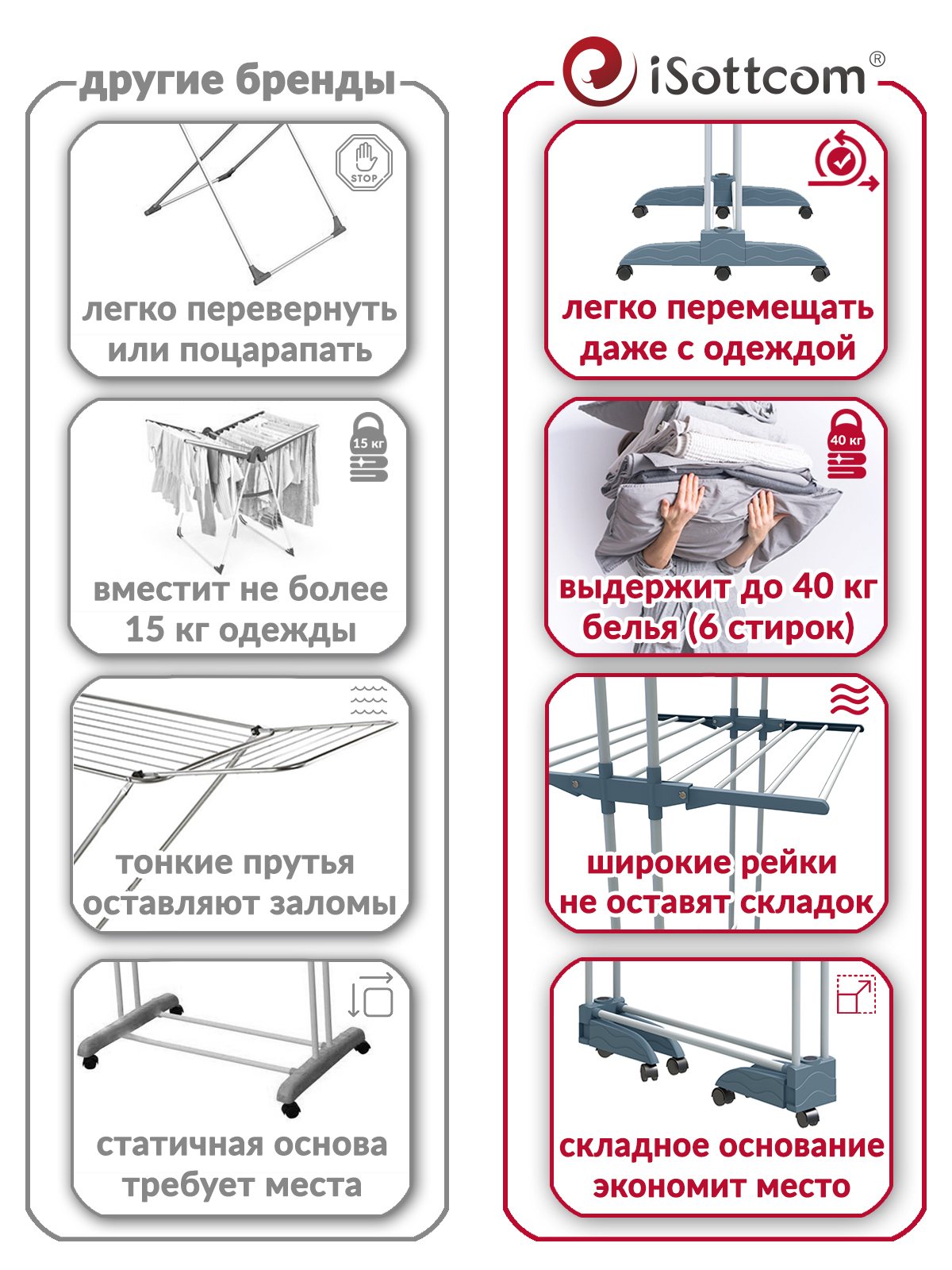 другие бренды

STOP

легко перевернуть или поцарапать

15 кг

вместит не более 15 кг одежды

тонкие прутья оставляют заломы

статичная основа требует места

iSottcom®

легко перемещать даже с одеждой

40 кг

выдержит до 40 кг белья (6 стирок)

широкие рейки не оставят складок

складное основание экономит место