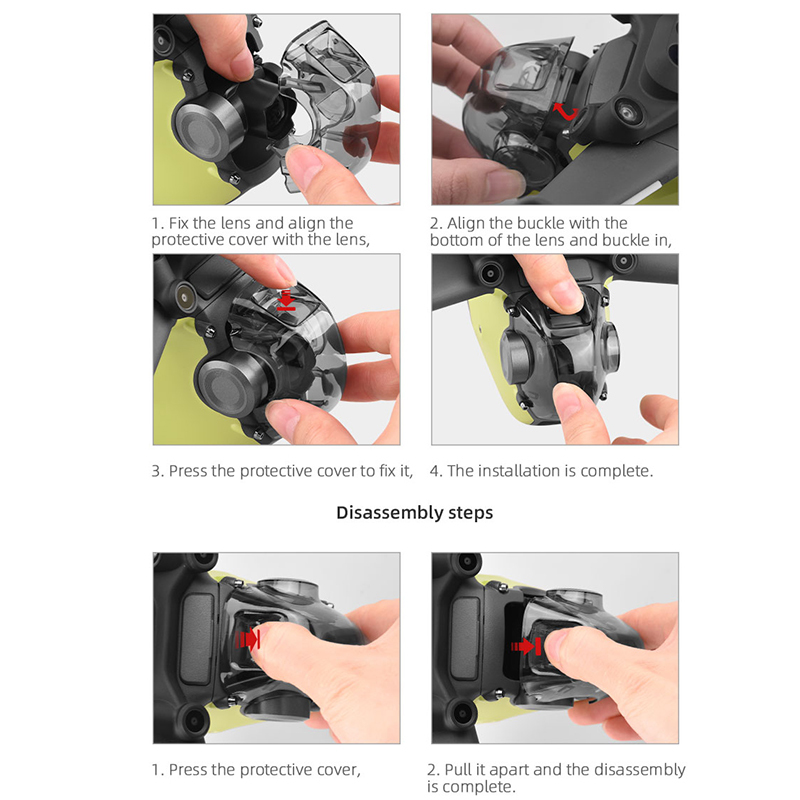 1. Fix the lens and align the protective cover with the lens,

2. Align the buckle with the bottom of the lens and buckle in,

3. Press the protective cover to fix it,

4. The installation is complete.

Disassembly steps

1. Press the protective cover,

2. Pull it apart and the disassembly is complete.