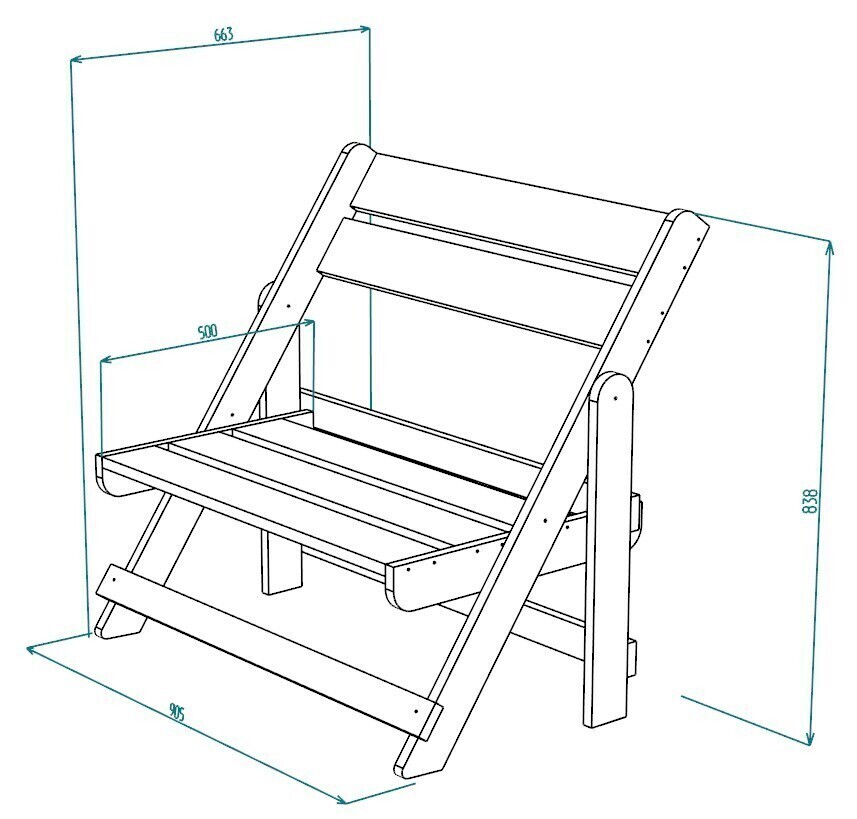 663

500

838

905