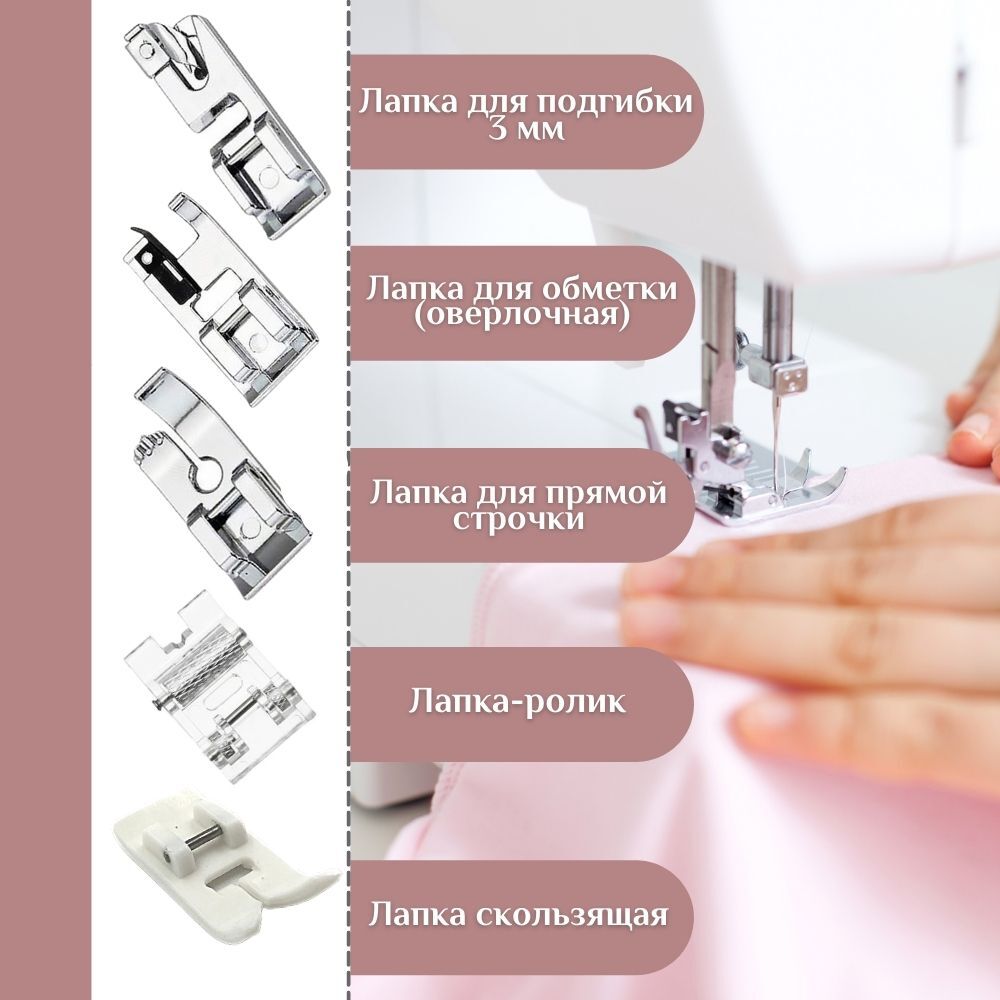 Лапка для подгибки 3 мм

Лапка для обметки (оверлочная)

Лапка для прямой строчки

Лапка-ролик

Лапка скользящая