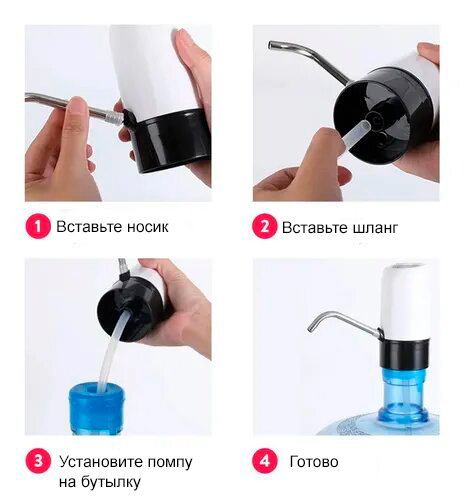 1 Вставьте носик

2 Вставьте шланг

3 Установите помпу на бутылку

4 Готово