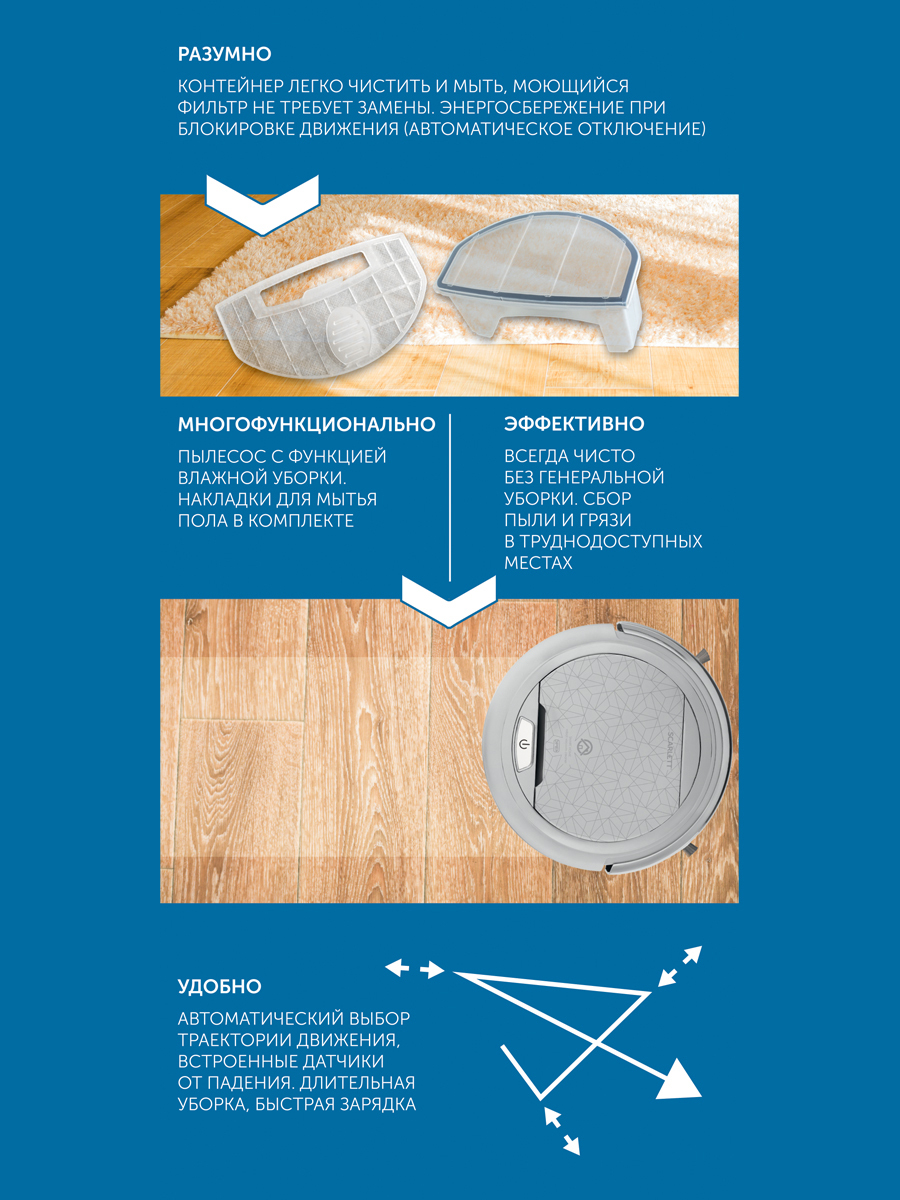 РАЗУМНО

КОНТЕЙНЕР ЛЕГКО ЧИСТИТЬ И МЫТЬ, МОЮЩИЙСЯ ФИЛЬТР НЕ ТРЕБУЕТ ЗАМЕНЫ. ЭНЕРГОСБЕРЕЖЕНИЕ ПРИ БЛОКИРОВКЕ ДВИЖЕНИЯ (АВТОМАТИЧЕСКОЕ ОТКЛЮЧЕНИЕ)

МНОГОФУНКЦИОНАЛЬНО

ПЫЛЕСОС С ФУНКЦИЕЙ ВЛАЖНОЙ УБОРКИ. НАКЛАДКИ ДЛЯ МЫТЬЯ ПОЛА В КОМПЛЕКТЕ

ЭФФЕКТИВНО

ВСЕГДА ЧИСТО БЕЗ ГЕНЕРАЛЬНОЙ УБОРКИ. СБОР ПЫЛИ И ГРЯЗИ В ТРУДНОДОСТУПНЫХ МЕСТАХ

SCARLETT

УДОБНО

АВТОМАТИЧЕСКИЙ ВЫБОР ТРАЕКТОРИИ ДВИЖЕНИЯ, ВСТРОЕННЫЕ ДАТЧИКИ ОТ ПАДЕНИЯ. ДЛИТЕЛЬНАЯ УБОРКА, БЫСТРАЯ ЗАРЯДКА