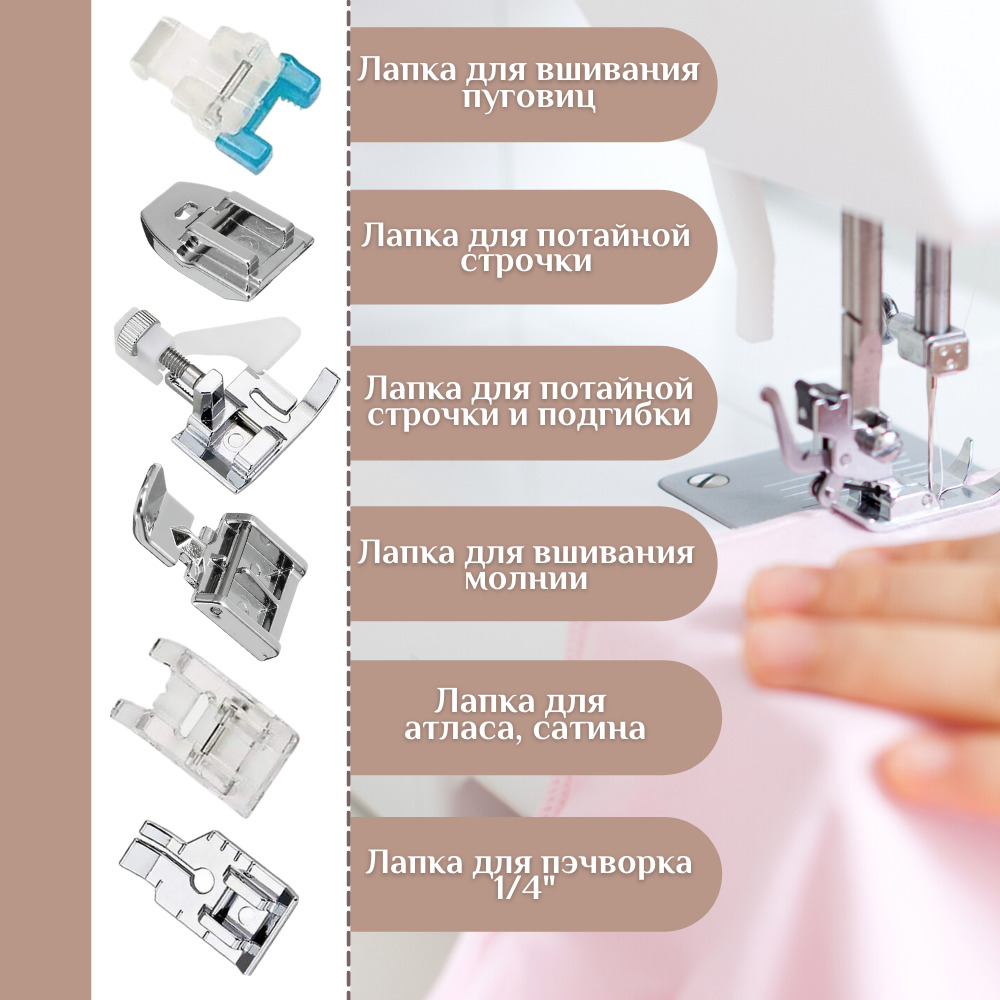 Лапка для вшивания пуговиц

Лапка для потайной строчки

Лапка для потайной строчки и подгибки

Лапка для вшивания молнии

Лапка для атласа, сатина

Лапка для пэчворка 1/4"