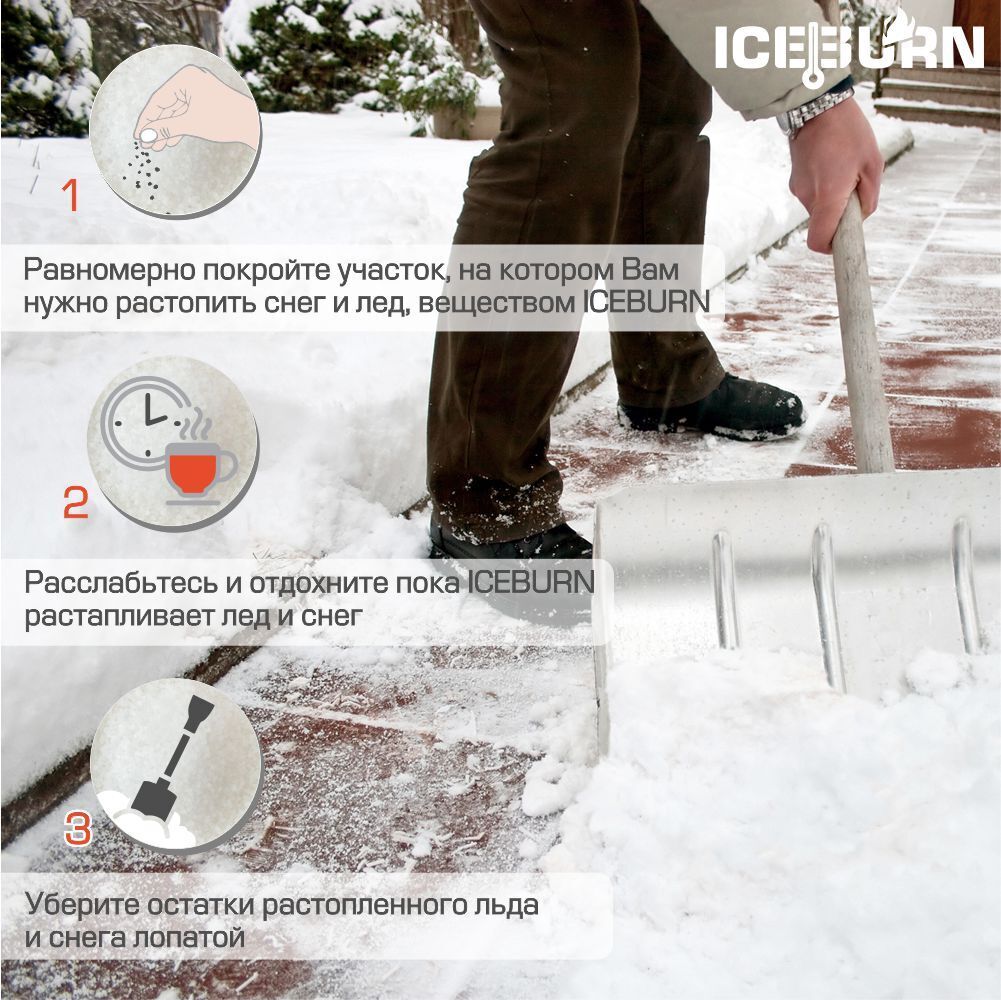 ICEBURN

1

Равномерно покройте участок, на котором Вам нужно растопить снег и лед, веществом ICEBURN

2

Расслабьтесь и отдохните пока ICEBURN растапливает лед и снег

3

Уберите остатки растопленного льда и снега лопатой