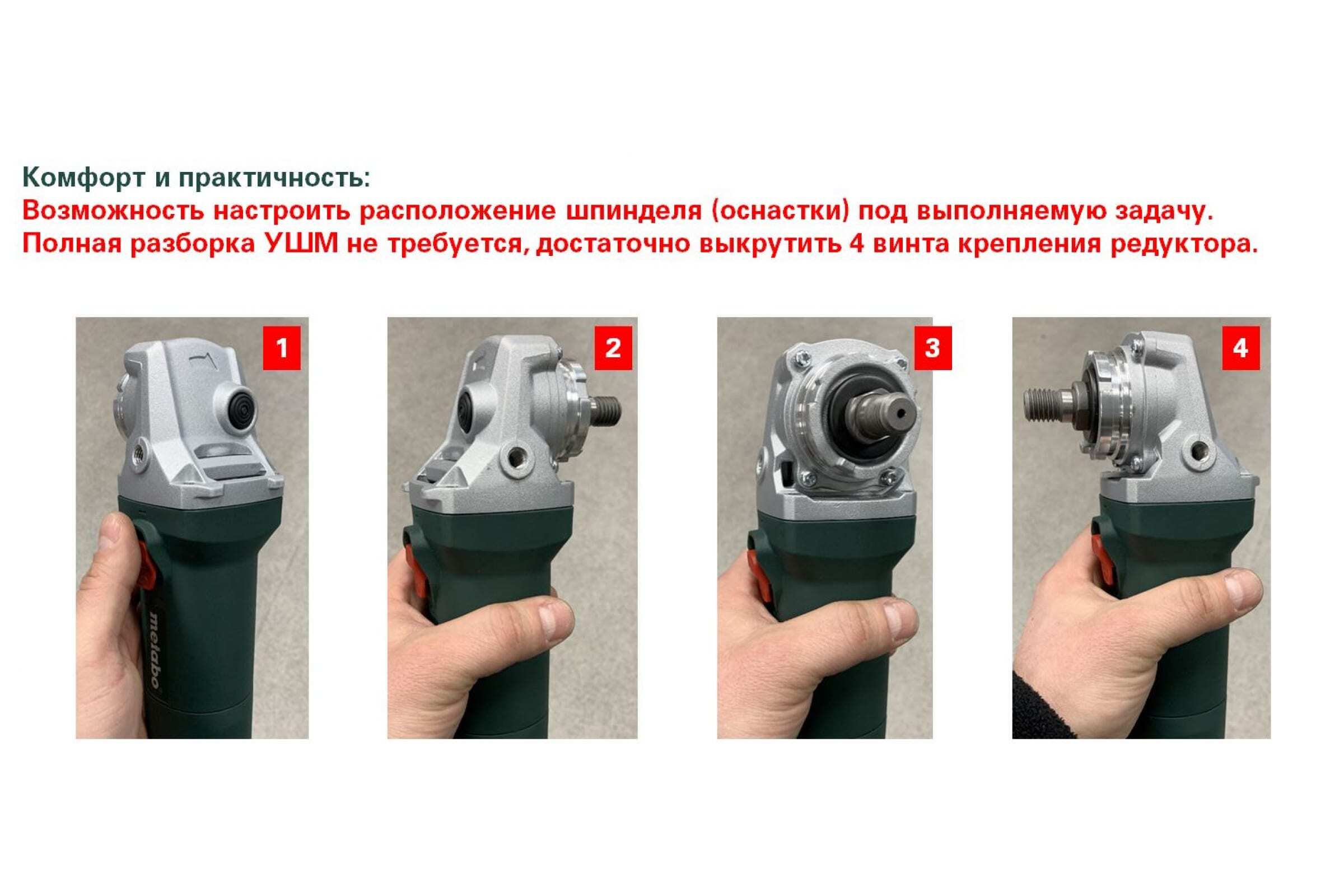 Комфорт и практичность:
Возможность настроить расположение шпинделя (оснастки) под выполняемую задачу. Полная разборка УШМ не требуется, достаточно выкрутить 4 винта крепления редуктора.

1

metabo

2

3

4