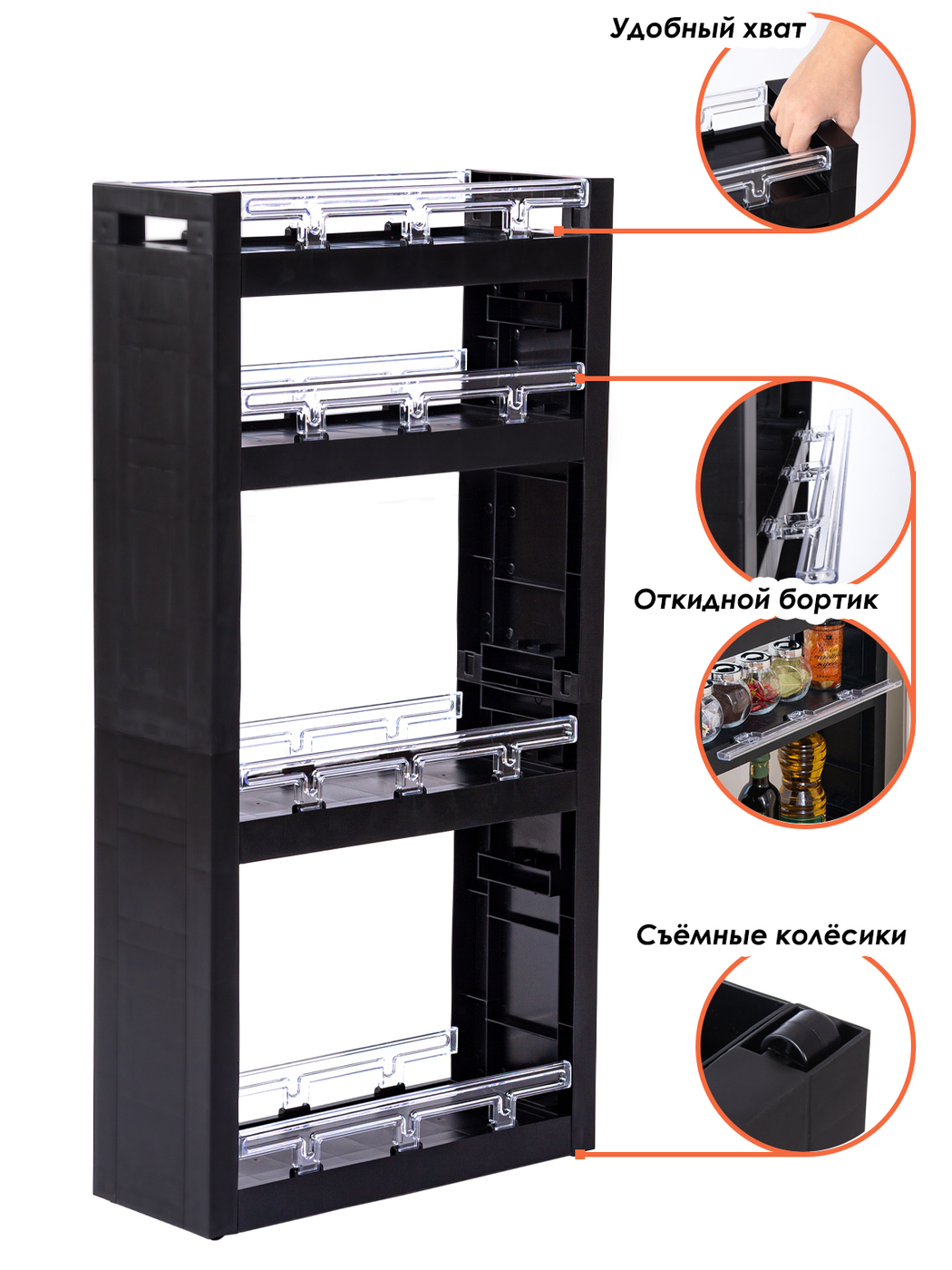 Удобный хват

Откидной бортик

Съёмные колёсики