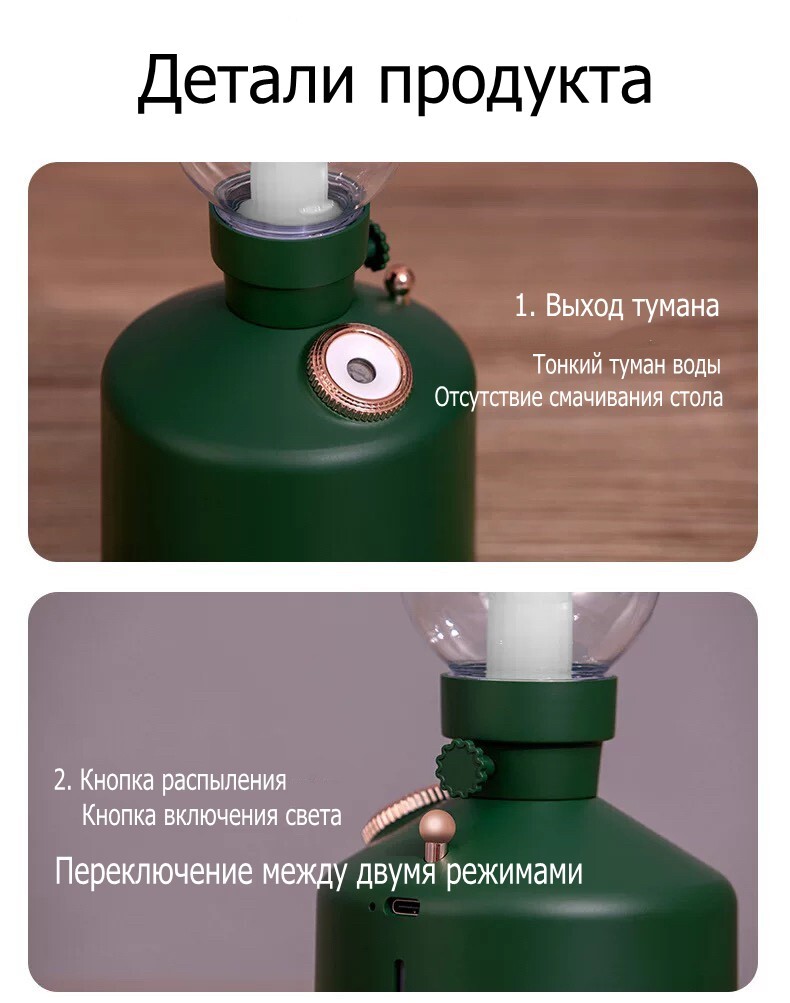 Детали продукта

1. Выход тумана

Тонкий туман воды
Отсутствие смачивания стола

2. Кнопка распыления
Кнопка включения света

Переключение между двумя режимами