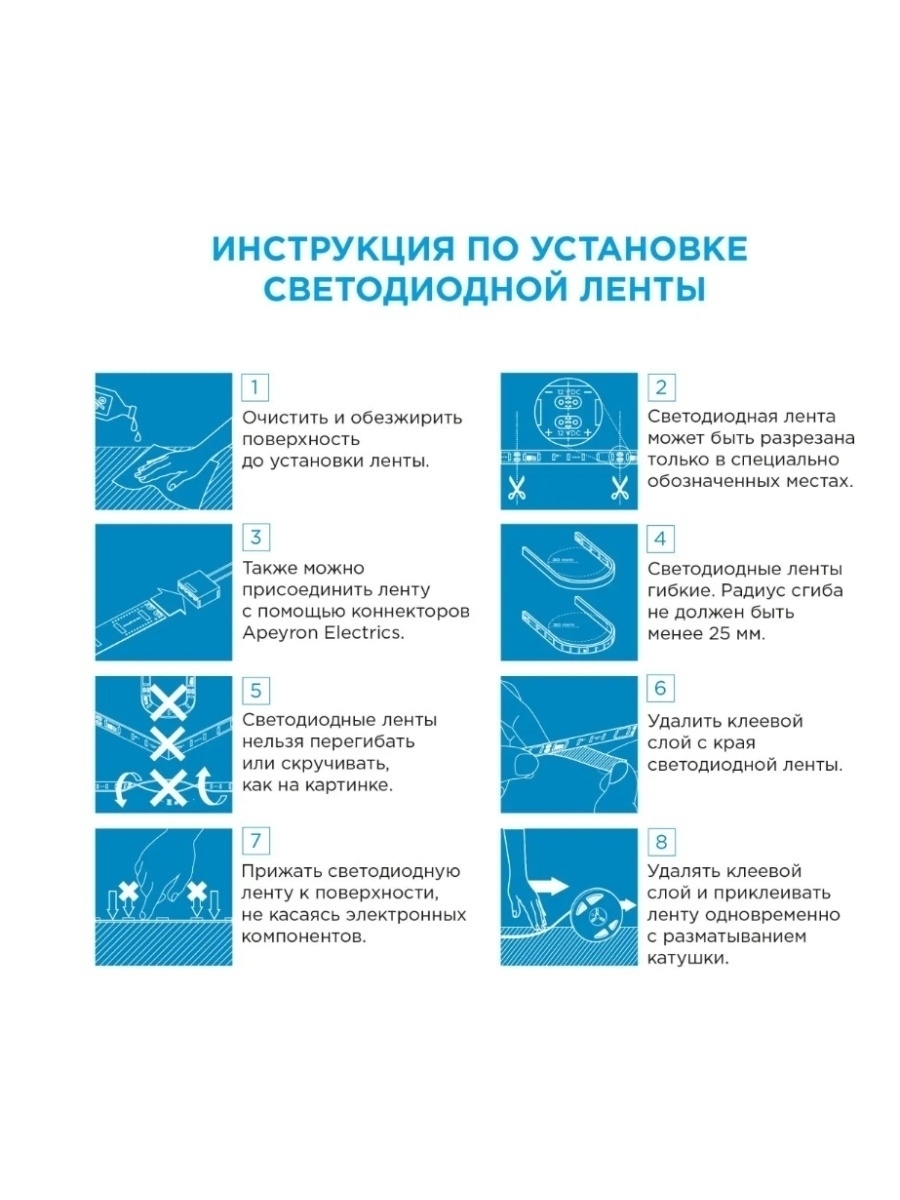 ИНСТРУКЦИЯ ПО УСТАНОВКЕ СВЕТОДИОДНОЙ ЛЕНТЫ

1
Очистить и обезжирить поверхность до установки ленты.

2
Светодиодная лента может быть разрезана только в специально обозначенных местах.

3
Также можно присоединить ленту с помощью коннекторов Apeyron Electrics.

4
Светодиодные ленты гибкие. Радиус сгиба не должен быть менее 25 мм.

5
Светодиодные ленты нельзя перегибать или скручивать, как на картинке.

6
Удалить клеевой слой с края светодиодной ленты.

7
Прижать светодиодную ленту к поверхности, не касаясь электронных компонентов.

8
Удалять клеевой слой и приклеивать ленту одновременно с разматыванием катушки.