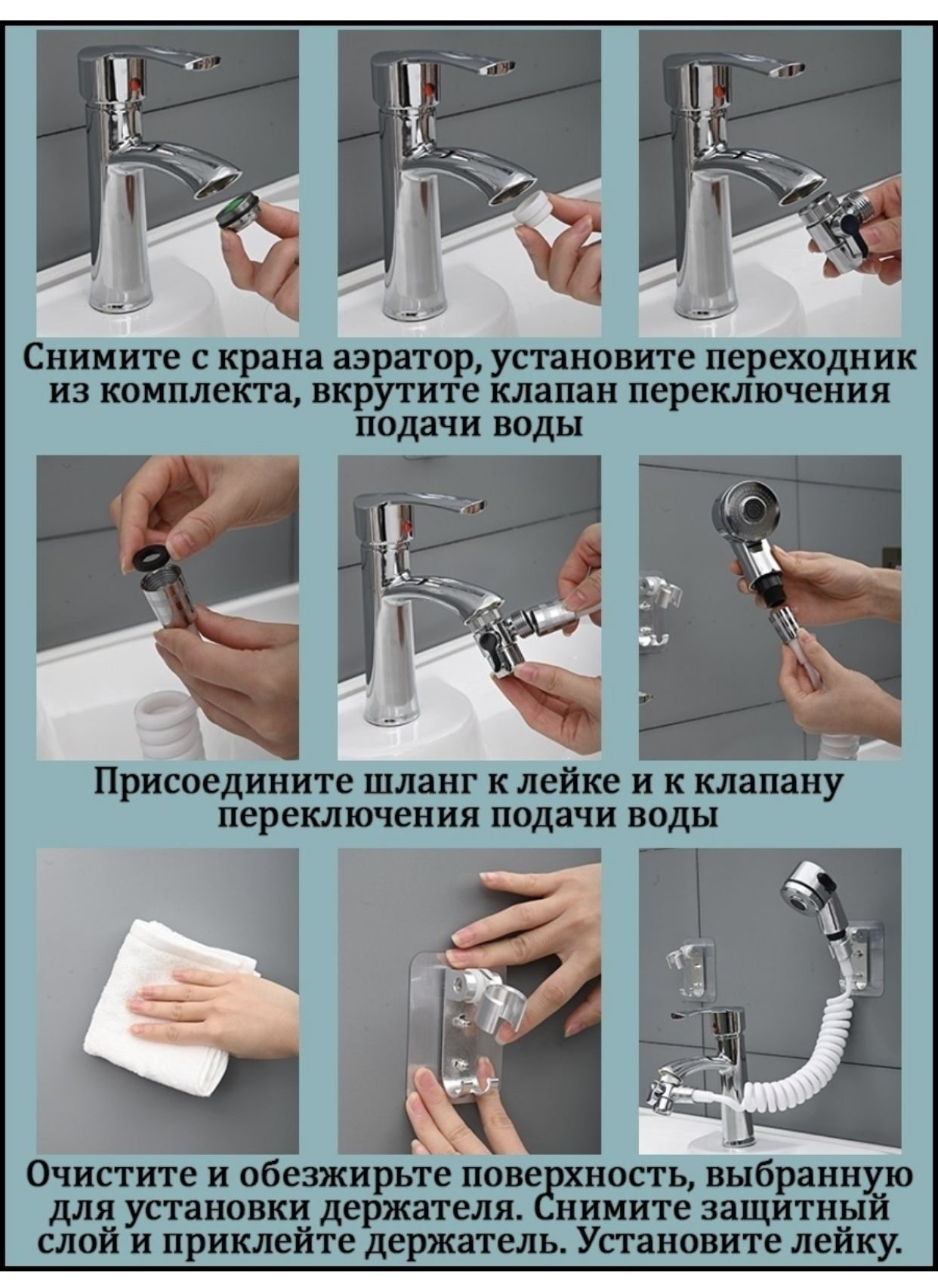 Снимите с крана аэратор, установите переходник из комплекта, вкрутите клапан переключения подачи воды

Присоедините шланг к лейке и к клапану переключения подачи воды

Очистите и обезжирьте поверхность, выбранную для установки держателя. Снимите защитный слой и приклейте держатель. Установите лейку.