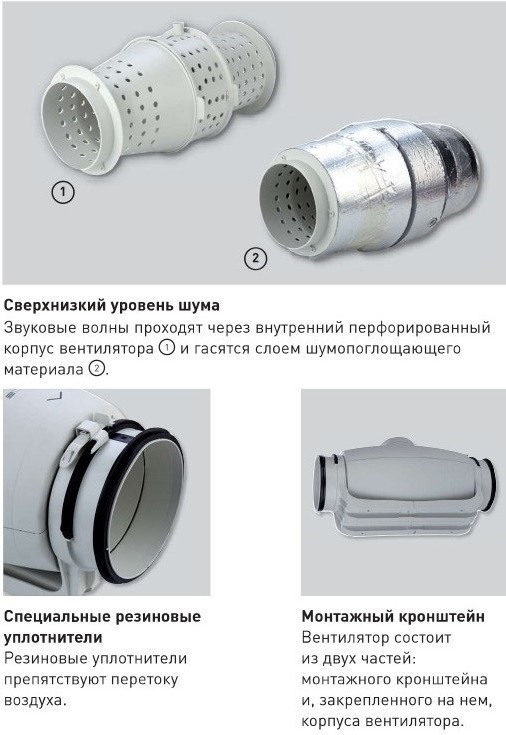 1

2

Сверхнизкий уровень шума
Звуковые волны проходят через внутренний перфорированный корпус вентилятора 1 и гасятся слоем шумопоглощающего материала 2.

Специальные резиновые уплотнители
Резиновые уплотнители препятствуют перетоку воздуха.

Монтажный кронштейн
Вентилятор состоит из двух частей: монтажного кронштейна и, закрепленного на нем, корпуса вентилятора.