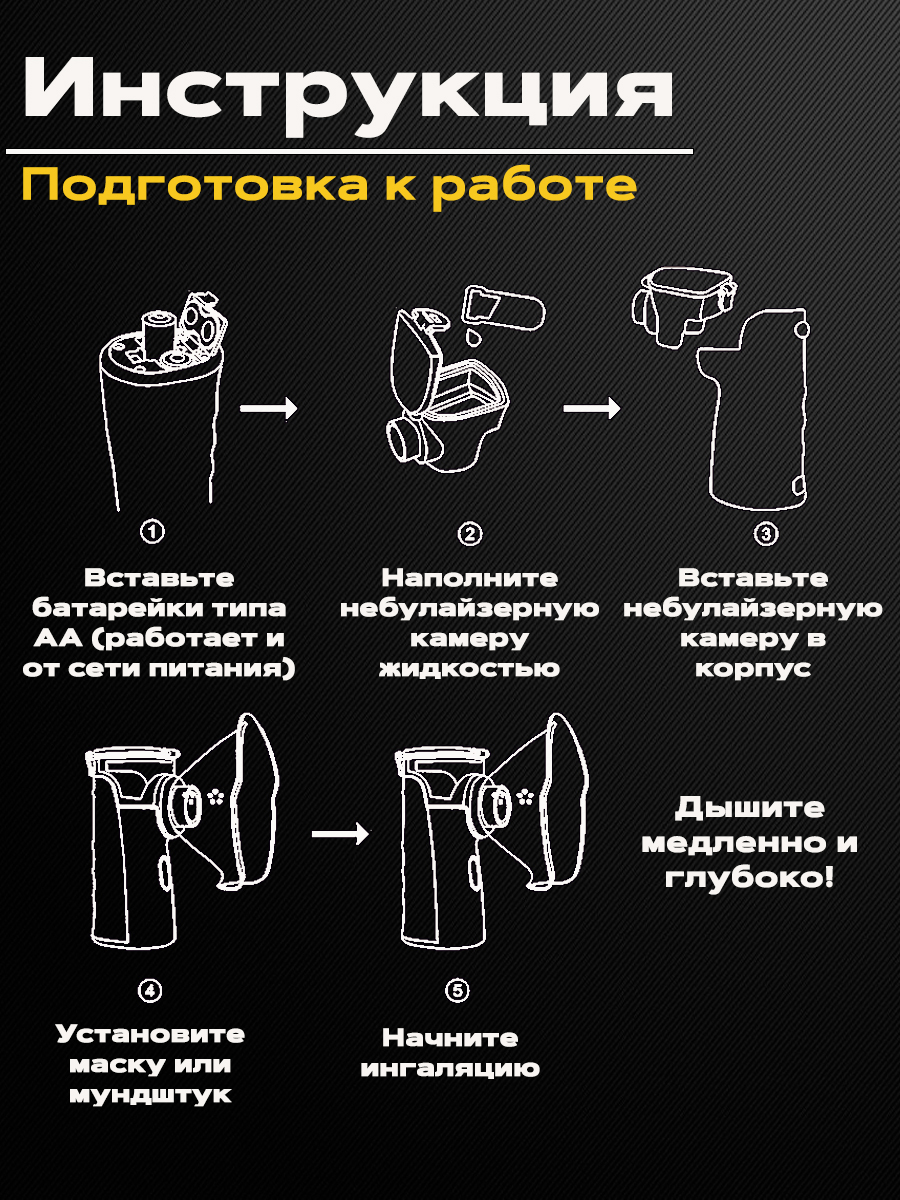 Инструкция

Подготовка к работе

①
Вставьте батарейки типа АА (работает и от сети питания)

②
Наполните небулайзерную камеру жидкостью

③
Вставьте небулайзерную камеру в корпус

④
Установите маску или мундштук

⑤
Начните ингаляцию

Дышите медленно и глубоко!