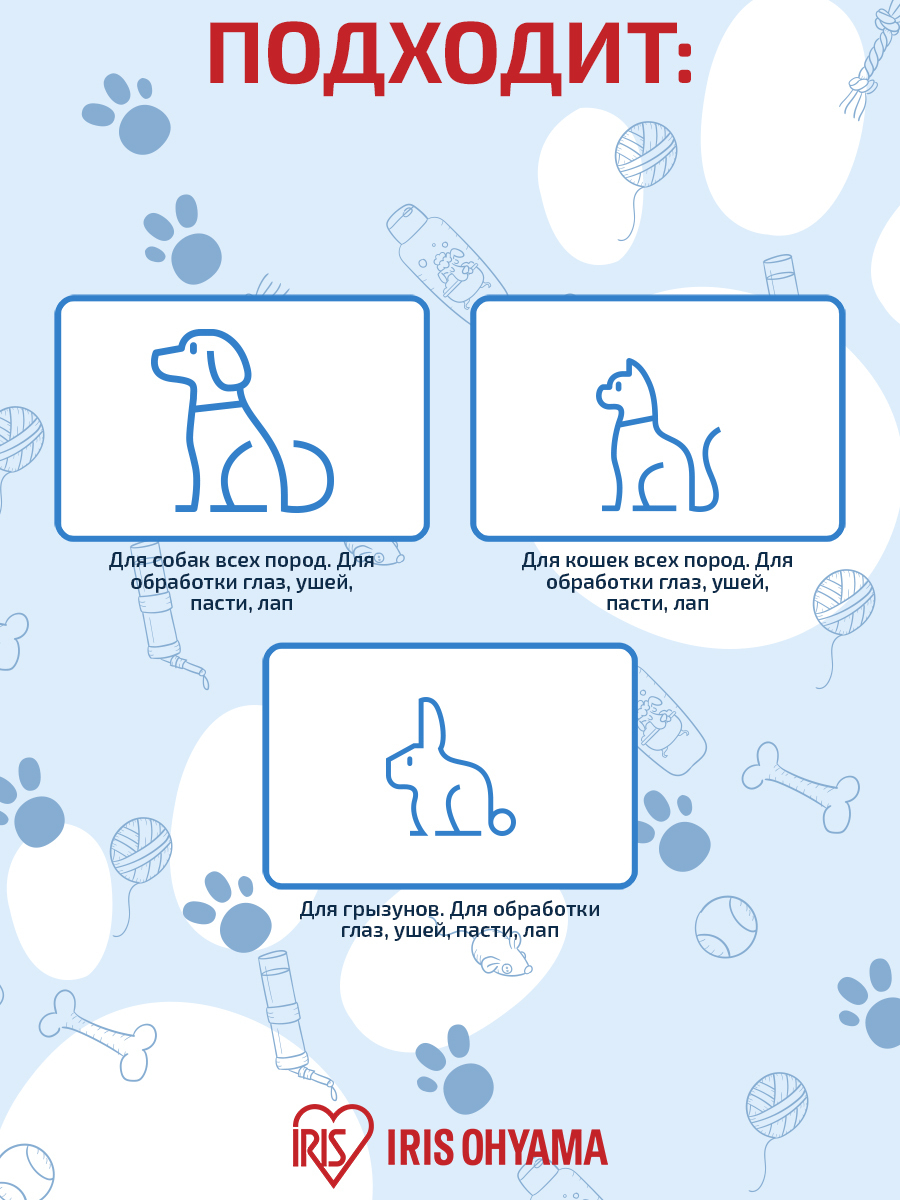 ПОДХОДИТ:

Для собак всех пород. Для обработки глаз, ушей, пасти, лап

Для кошек всех пород. Для обработки глаз, ушей, пасти, лап

Для грызунов. Для обработки глаз, ушей, пасти, лап

IRIS IRIS OHYAMA