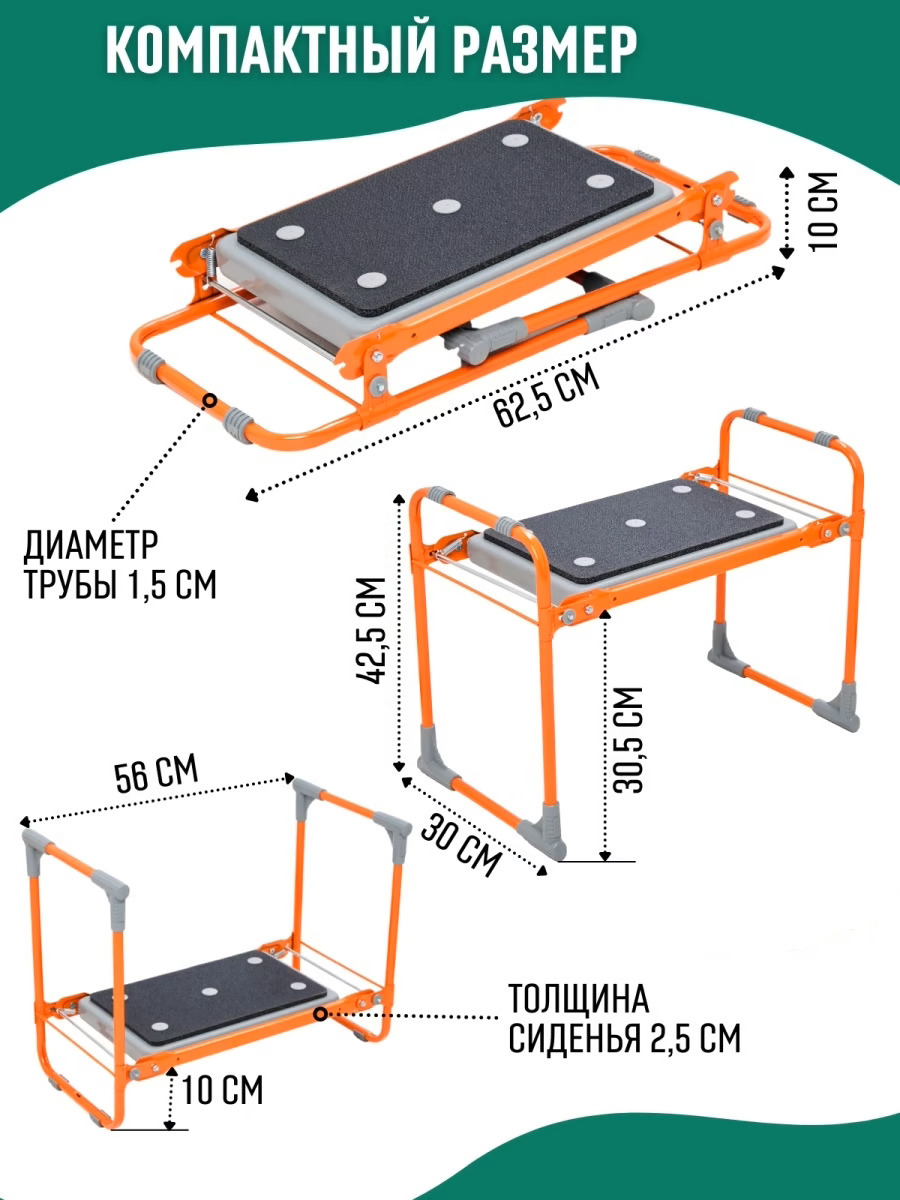 КОМПАКТНЫЙ РАЗМЕР

10 СМ

62,5 СМ

ДИАМЕТР ТРУБЫ 1,5 СМ

42,5 СМ

30,5 СМ

30 СМ

56 СМ

ТОЛЩИНА СИДЕНЬЯ 2,5 СМ

10 СМ