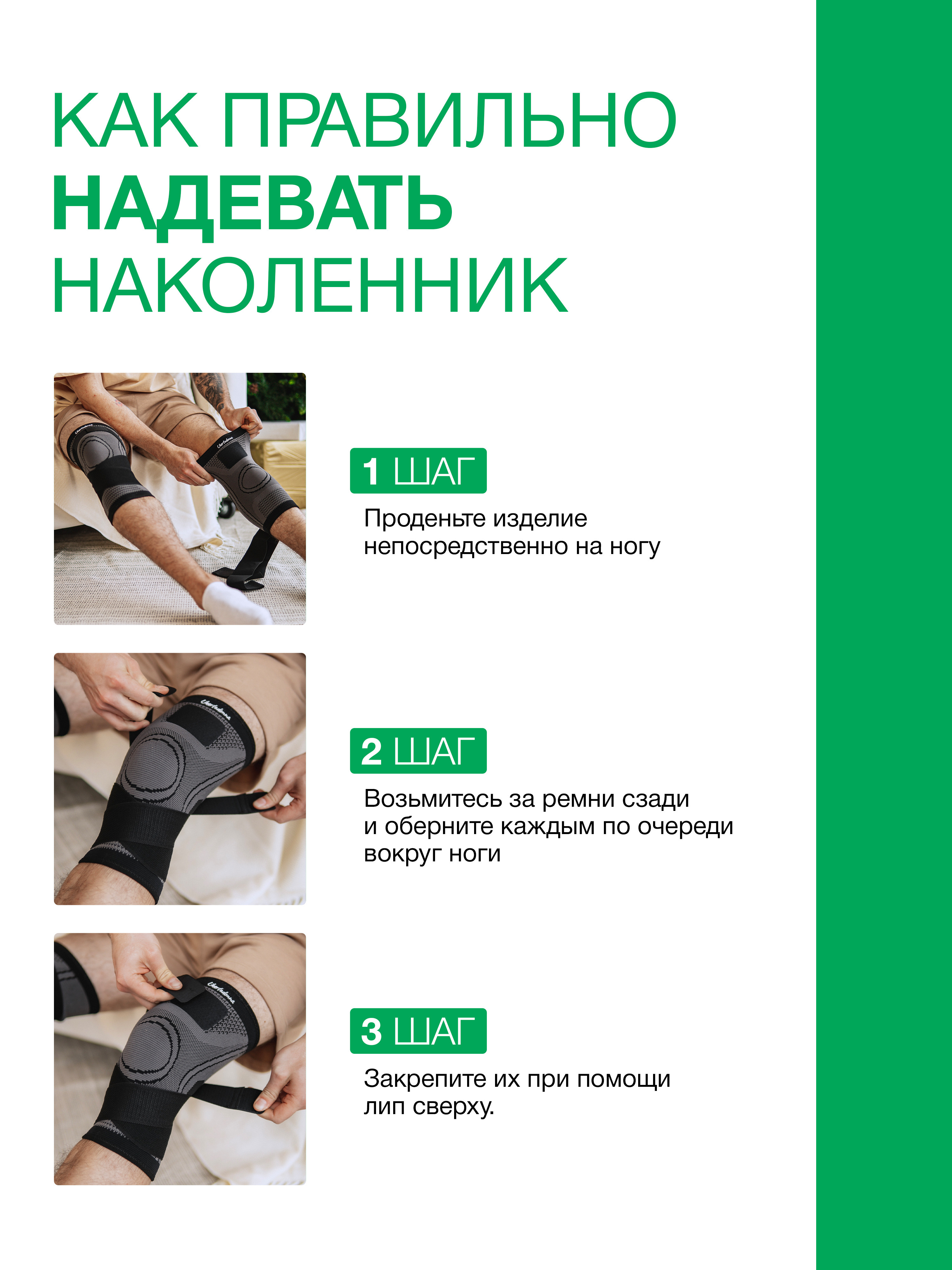 КАК ПРАВИЛЬНО
НАДЕВАТЬ
НАКОЛЕННИК

1 ШАГ

Проденьте изделие непосредственно на ногу

2 ШАГ

Возьмитесь за ремни сзади и оберните каждым по очереди вокруг ноги

3 ШАГ

Закрепите их при помощи лип сверху.