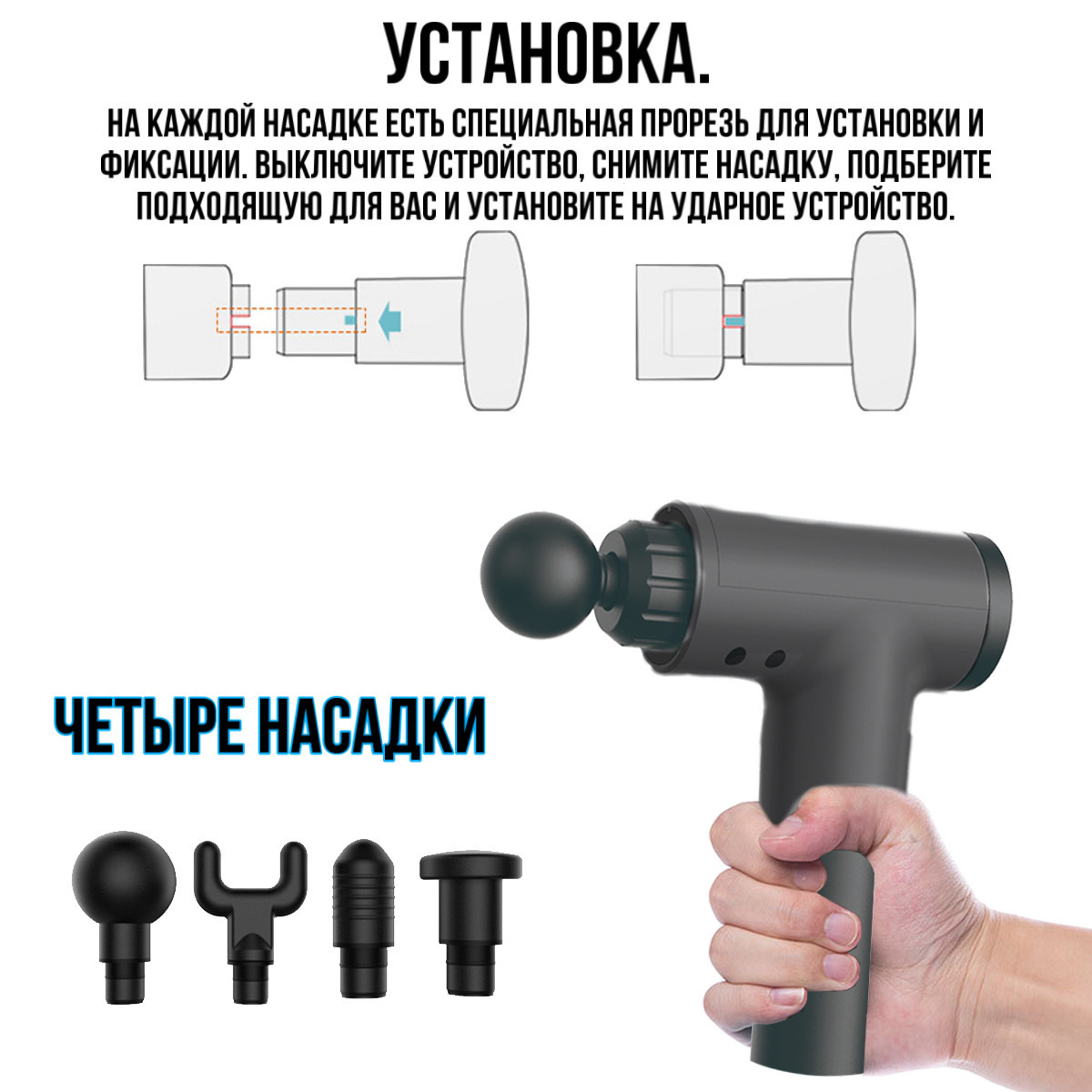 УСТАНОВКА.

НА КАЖДОЙ НАСАДКЕ ЕСТЬ СПЕЦИАЛЬНАЯ ПРОРЕЗЬ ДЛЯ УСТАНОВКИ И ФИКСАЦИИ. ВЫКЛЮЧИТЕ УСТРОЙСТВО, СНИМИТЕ НАСАДКУ, ПОДБЕРИТЕ ПОДХОДЯЩУЮ ДЛЯ ВАС И УСТАНОВИТЕ НА УДАРНОЕ УСТРОЙСТВО.

ЧЕТЫРЕ НАСАДКИ