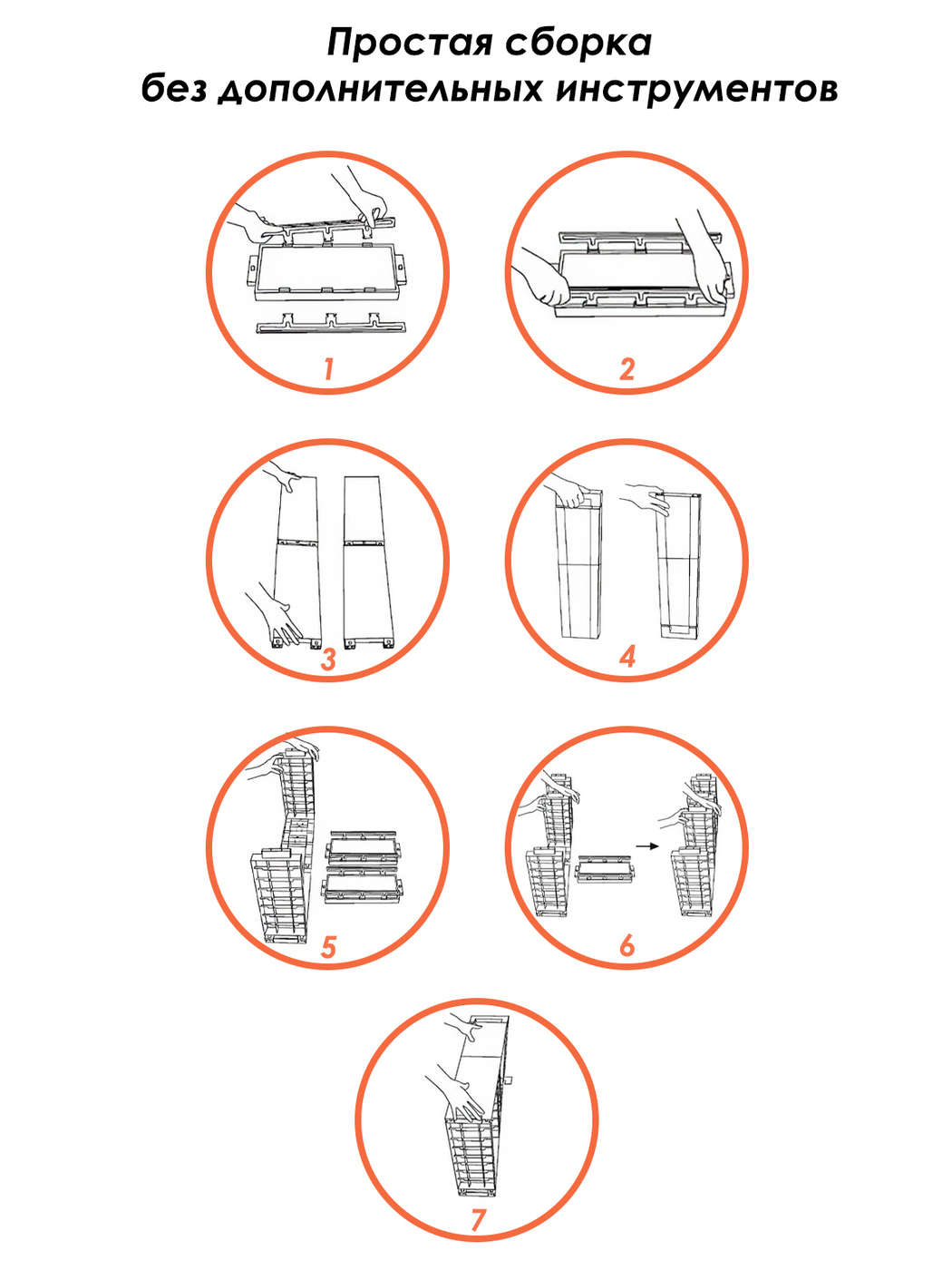 Простая сборка
без дополнительных инструментов

1

2

3

4

5

6

7