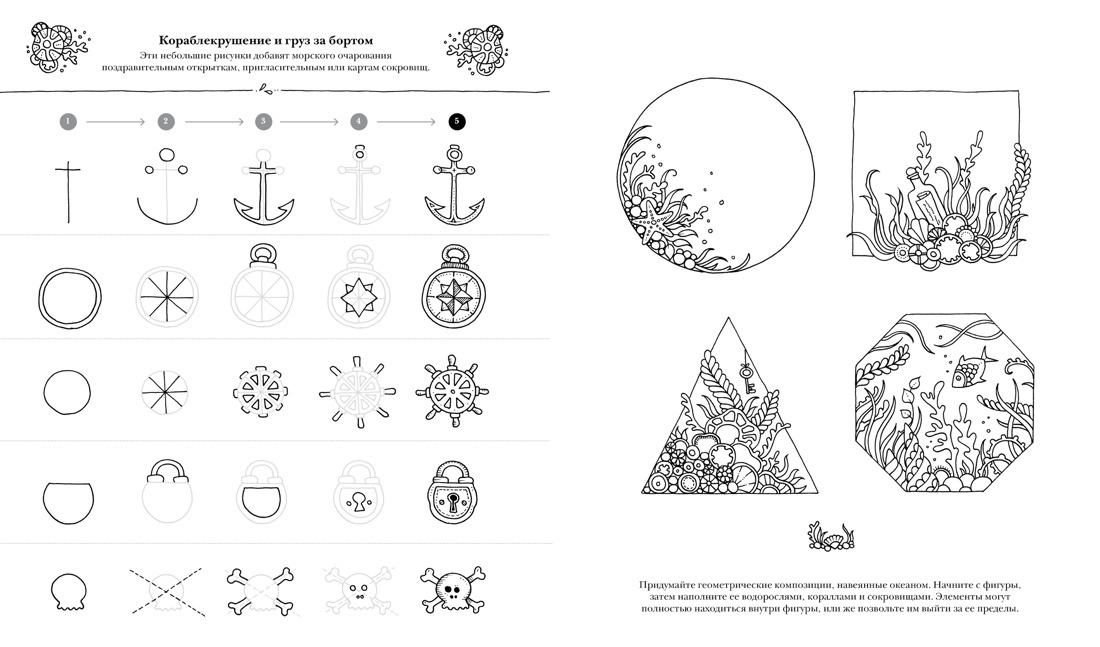 Кораблекрушение и груз за бортом

Эти небольшие рисунки добавят морского очарования поздравительным открыткам, пригласительным или картам сокровищ.

1 2 3 4 5

Придумайте геометрические композиции, навеянные океаном. Начните с фигуры, затем наполните ее водорослями, кораллами и сокровищами. Элементы могут полностью находиться внутри фигуры, или же позвольте им выйти за ее пределы.