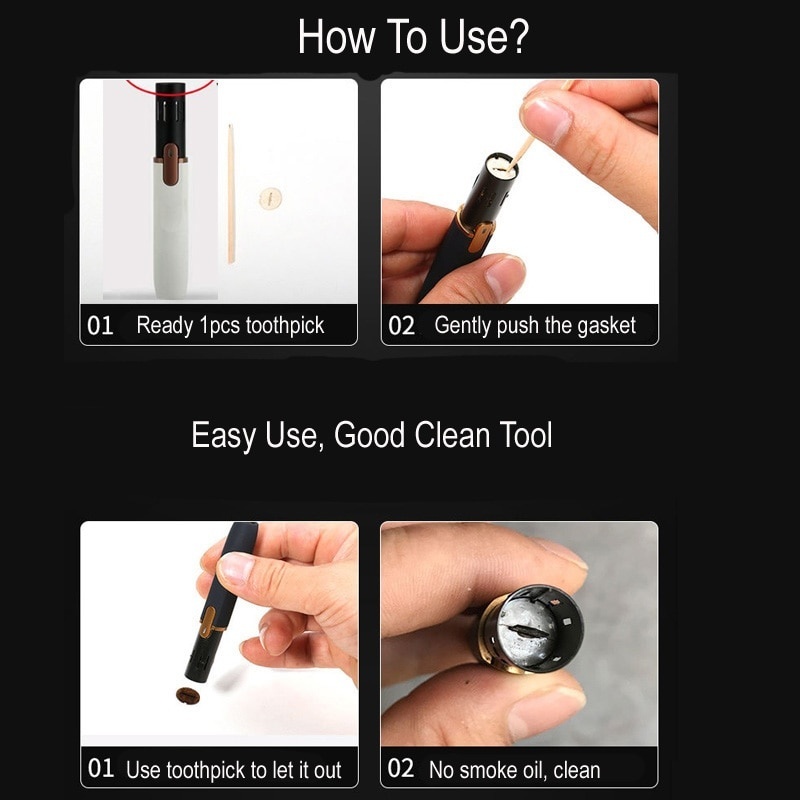 How To Use?

01 Ready 1pcs toothpick

02 Gently push the gasket

Easy Use, Good Clean Tool

01 Use toothpick to let it out

02 No smoke oil, clean