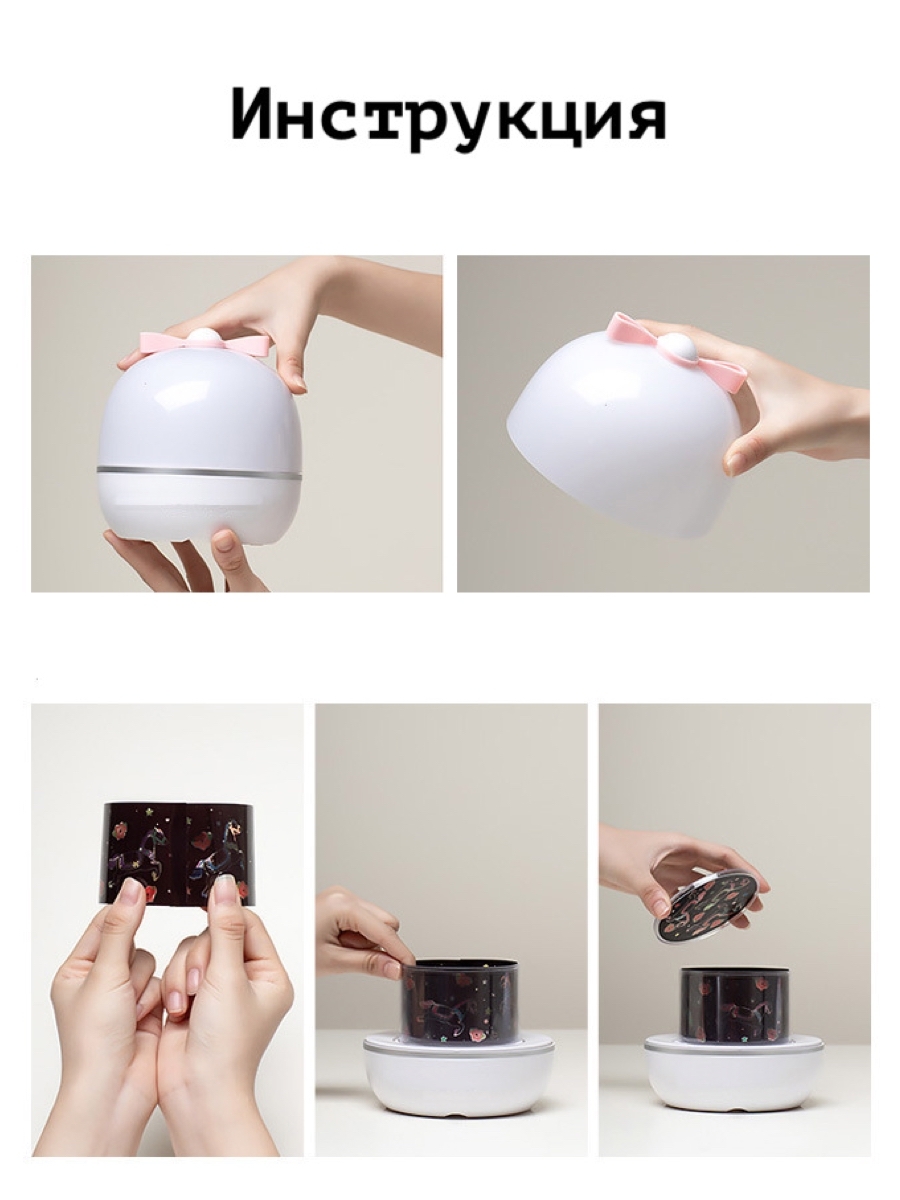 Инструкция