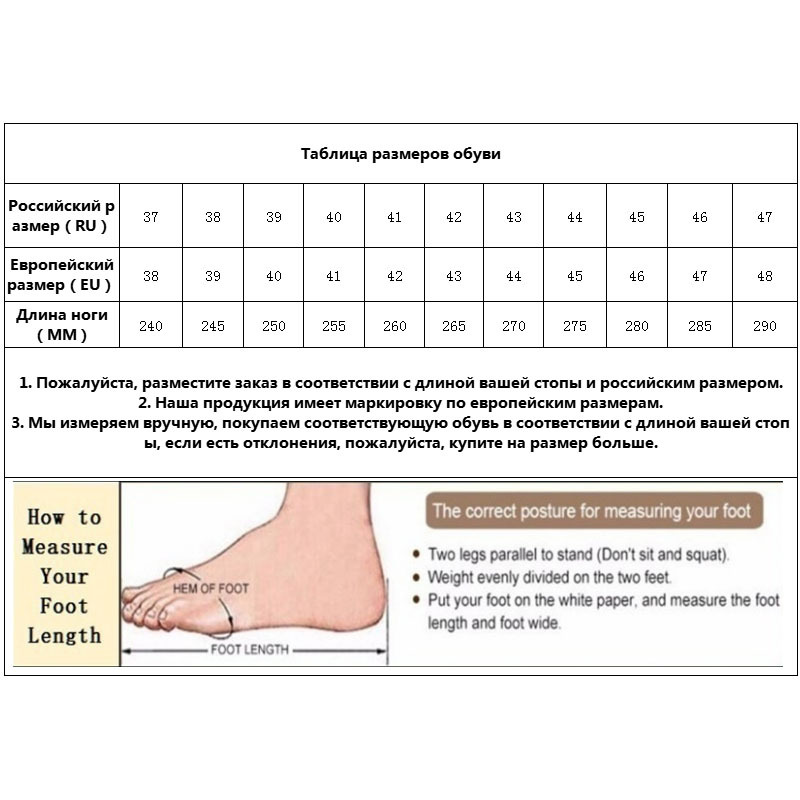 Таблица размеров обуви

| Российский размер ( RU ) | 37 | 38 | 39 | 40 | 41 | 42 | 43 | 44 | 45 | 46 | 47 |
|---|---|---|---|---|---|---|---|---|---|---|---|
| Европейский размер ( EU ) | 38 | 39 | 40 | 41 | 42 | 43 | 44 | 45 | 46 | 47 | 48 |
| Длина ноги ( MM ) | 240 | 245 | 250 | 255 | 260 | 265 | 270 | 275 | 280 | 285 | 290 |

1. Пожалуйста, разместите заказ в соответствии с длиной вашей стопы и российским размером.
2. Наша продукция имеет маркировку по европейским размерам.
3. Мы измеряем вручную, покупаем соответствующую обувь в соответствии с длиной вашей стопы, если есть отклонения, пожалуйста, купите на размер больше.

How to Measure Your Foot Length

HEM OF FOOT

FOOT LENGTH

The correct posture for measuring your foot

• Two legs parallel to stand (Don't sit and squat).
• Weight evenly divided on the two feet.
• Put your foot on the white paper, and measure the foot length and foot wide.