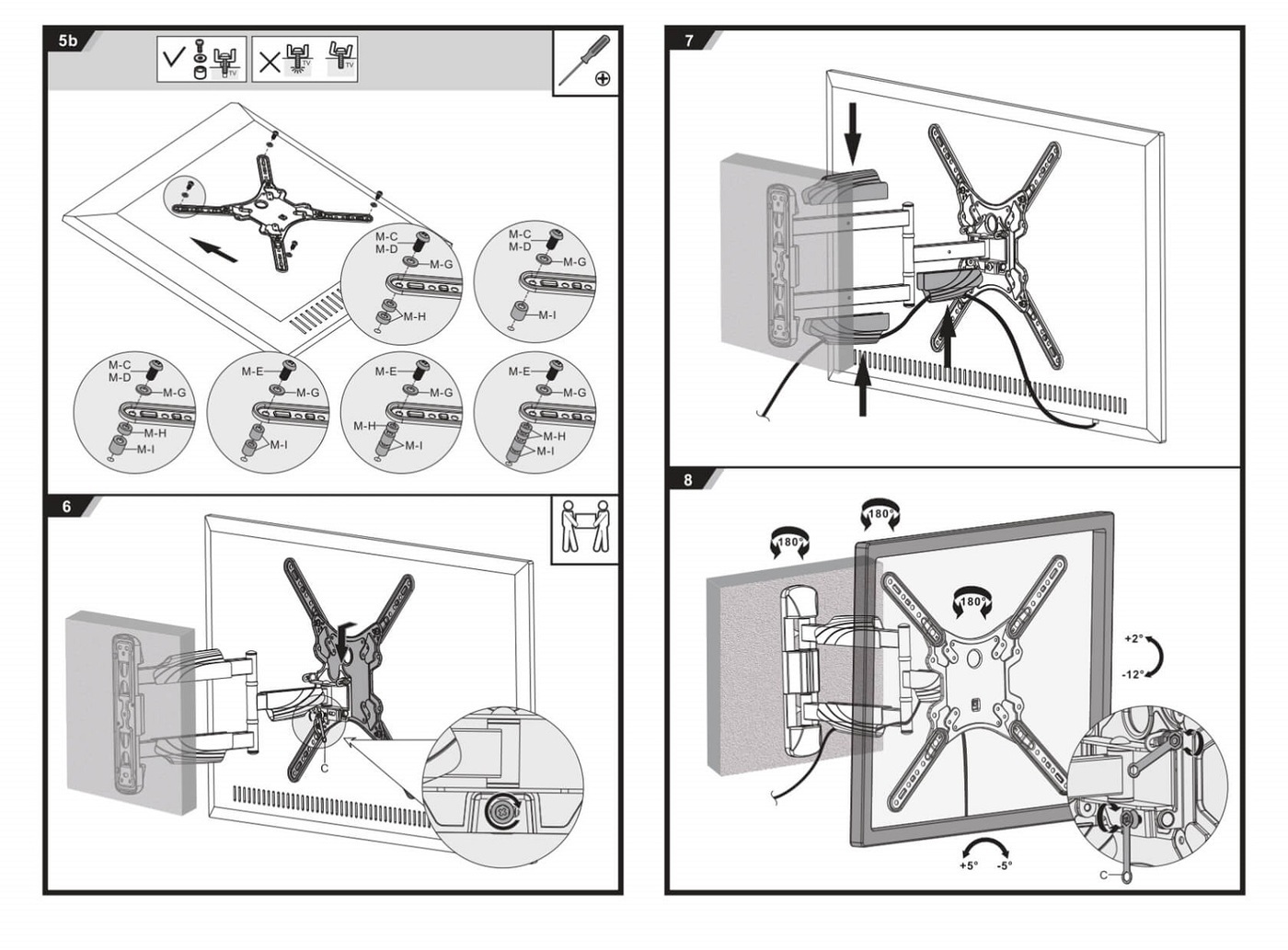 5b

TV TV TV

M-C
M-D
M-G
M-H

M-C
M-D
M-G
M-I

M-C
M-D
M-G
M-H
M-I

M-E
M-G
M-I

M-E
M-G
M-H
M-I

M-E
M-G
M-H
M-I

6

C

7

8

180°
180°
180°

+2°
-12°

+5°
-5°

C